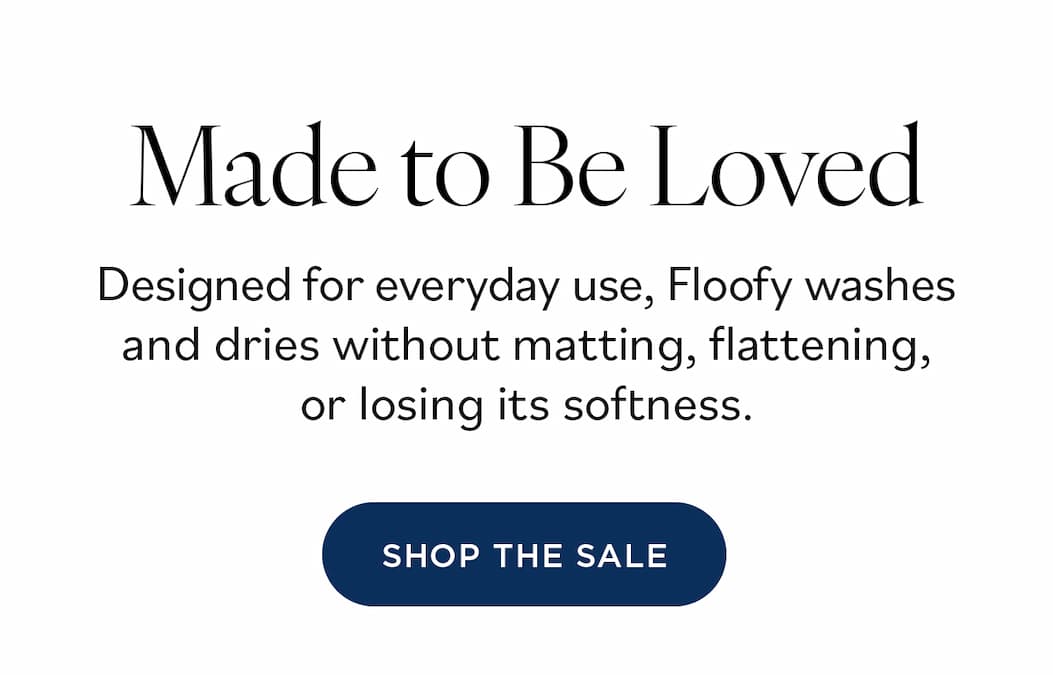 Made to Be Loved

Designed for everyday use, Floofy washes and dries without matting, flattening, or losing its softness.

SHOP THE SALE