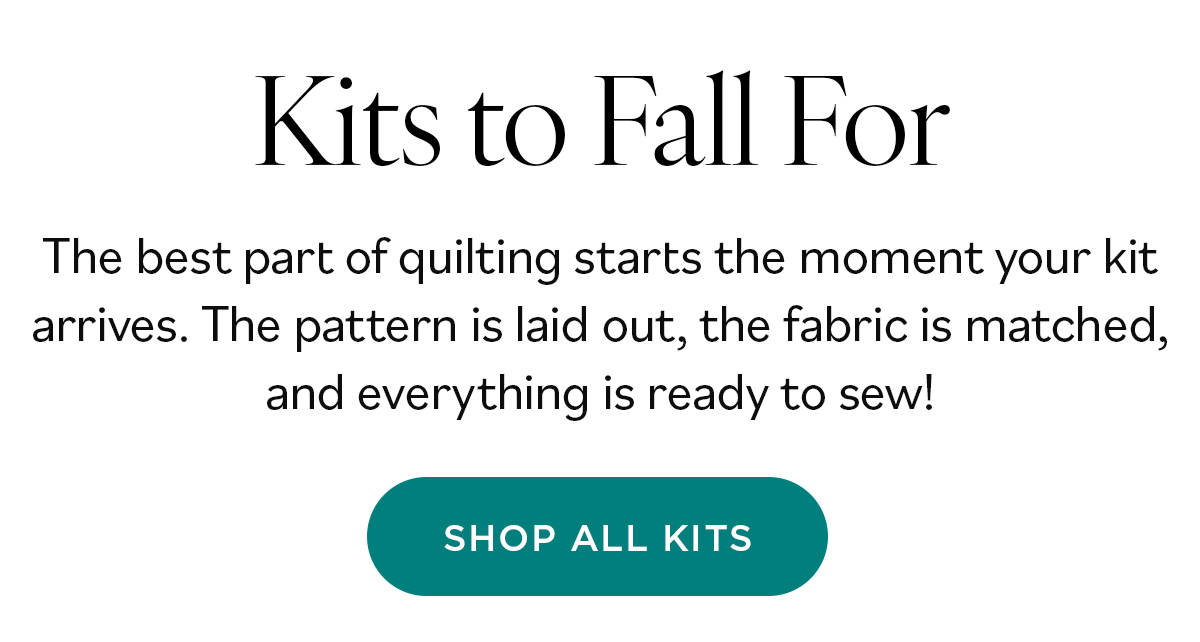 Kits to Fall For

The best part of quilting starts the moment your kit arrives. The pattern is laid out, the fabric is matched, and everything is ready to sew!

SHOP ALL KITS