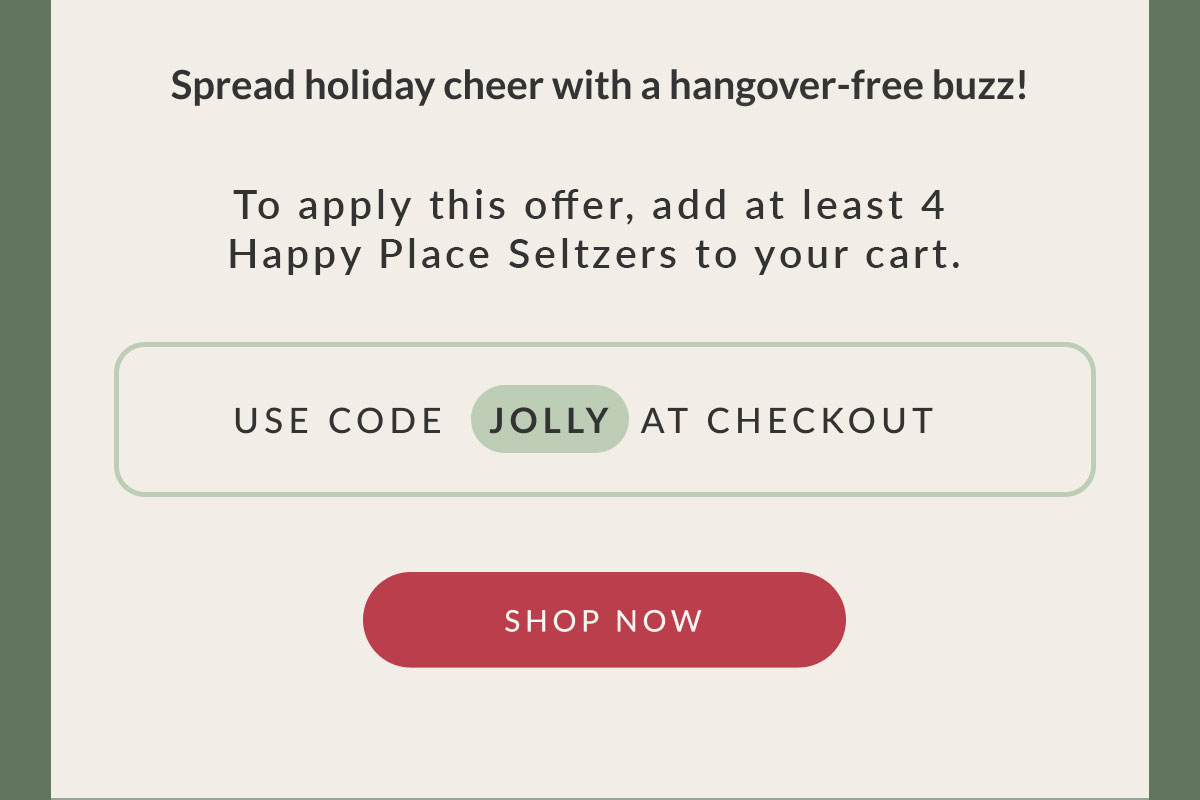 Spread holiday cheer with a hangover-free buzz!

To apply this offer, add at least 4 Happy Place Seltzers to your cart.

USE CODE JOLLY AT CHECKOUT

SHOP NOW