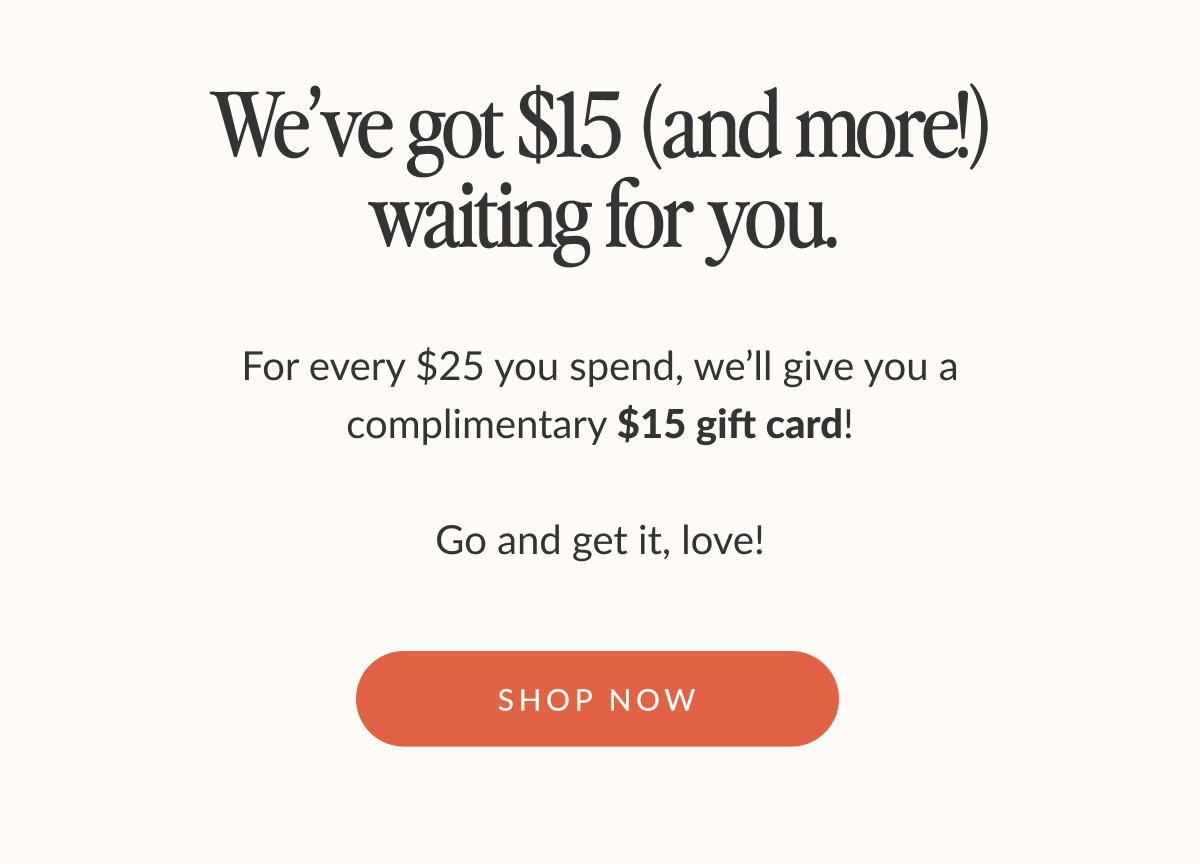 We’ve got \$15 (and more!) waiting for you.

For every \$25 you spend, we’ll give you a complimentary **\$15 gift card**!

Go and get it, love!

SHOP NOW