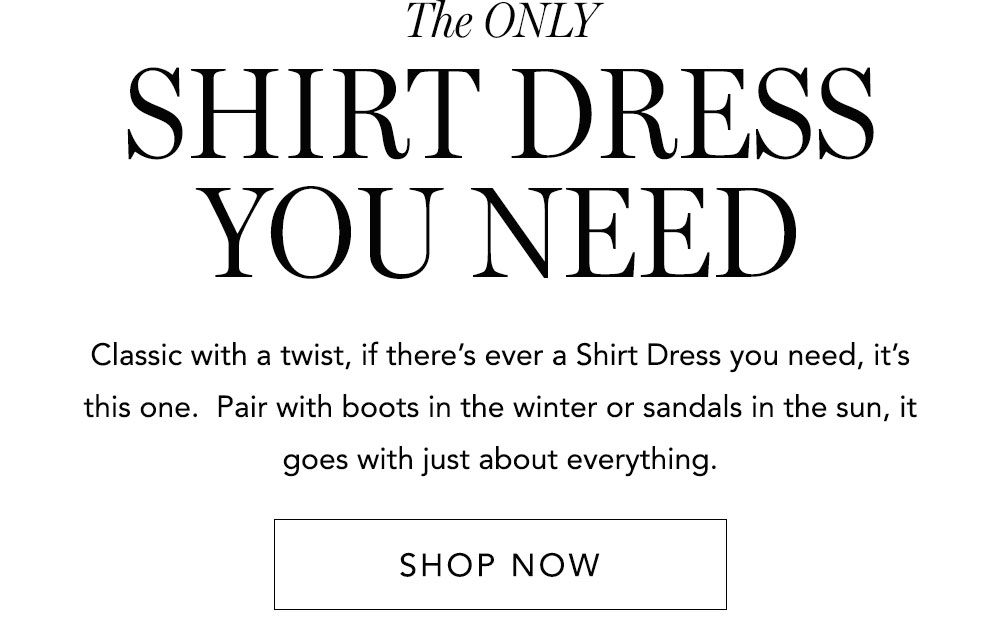 The ONLY
SHIRT DRESS YOU NEED

Classic with a twist, if there’s ever a Shirt Dress you need, it’s this one. Pair with boots in the winter or sandals in the sun, it goes with just about everything.

SHOP NOW