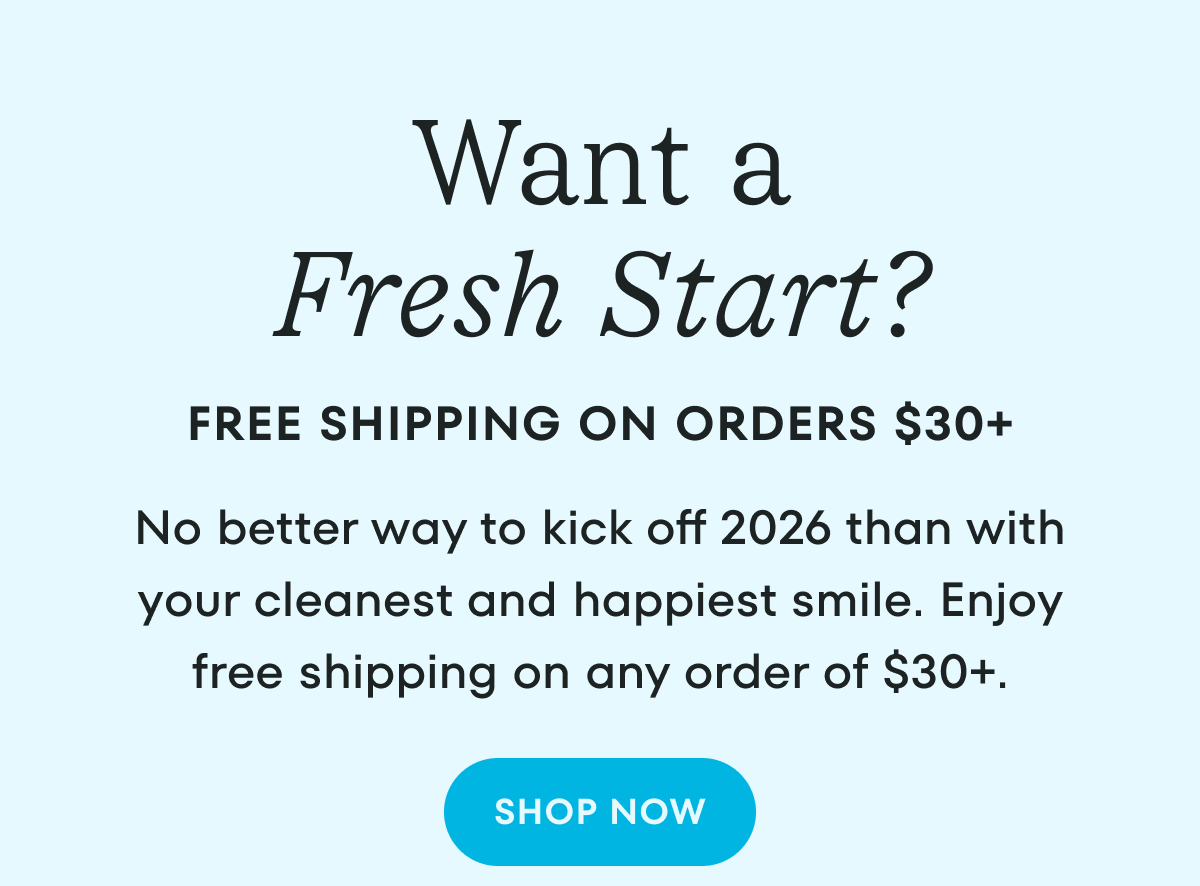 Want a
Fresh Start?

FREE SHIPPING ON ORDERS $30+

No better way to kick off 2026 than with your cleanest and happiest smile. Enjoy free shipping on any order of $30+.

SHOP NOW