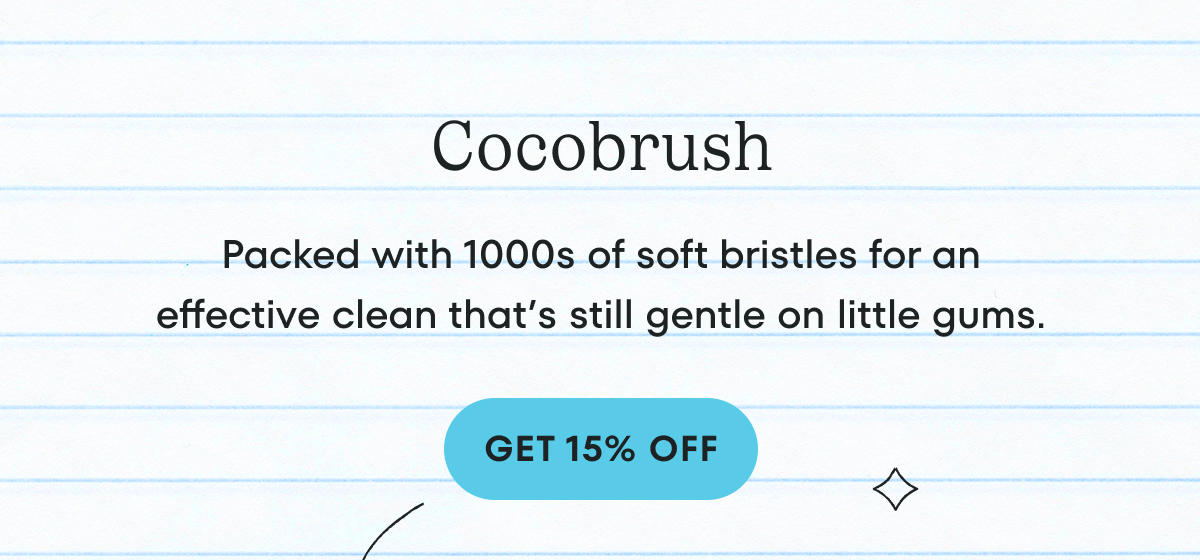 Cocobrush

Packed with 1000s of soft bristles for an effective clean that's still gentle on little gums.

GET 15% OFF