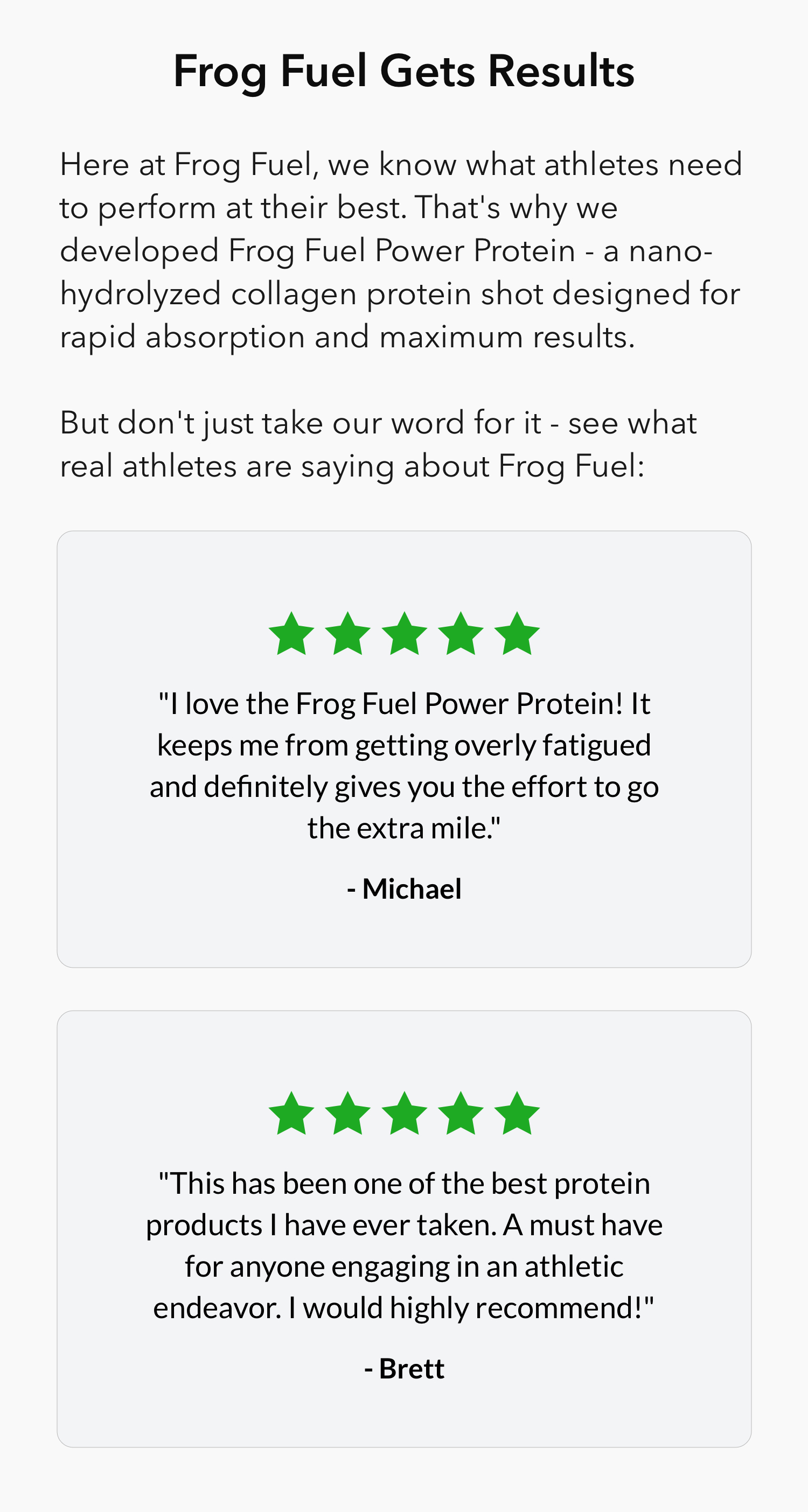 Frog Fuel Gets Results

Here at Frog Fuel, we know what athletes need to perform at their best. That's why we developed Frog Fuel Power Protein - a nano-hydrolyzed collagen protein shot designed for rapid absorption and maximum results.

But don't just take our word for it - see what real athletes are saying about Frog Fuel:

"I love the Frog Fuel Power Protein! It keeps me from getting overly fatigued and definitely gives you the effort to go the extra mile."

- Michael

"This has been one of the best protein products I have ever taken. A must have for anyone engaging in an athletic endeavor. I would highly recommend!"

- Brett