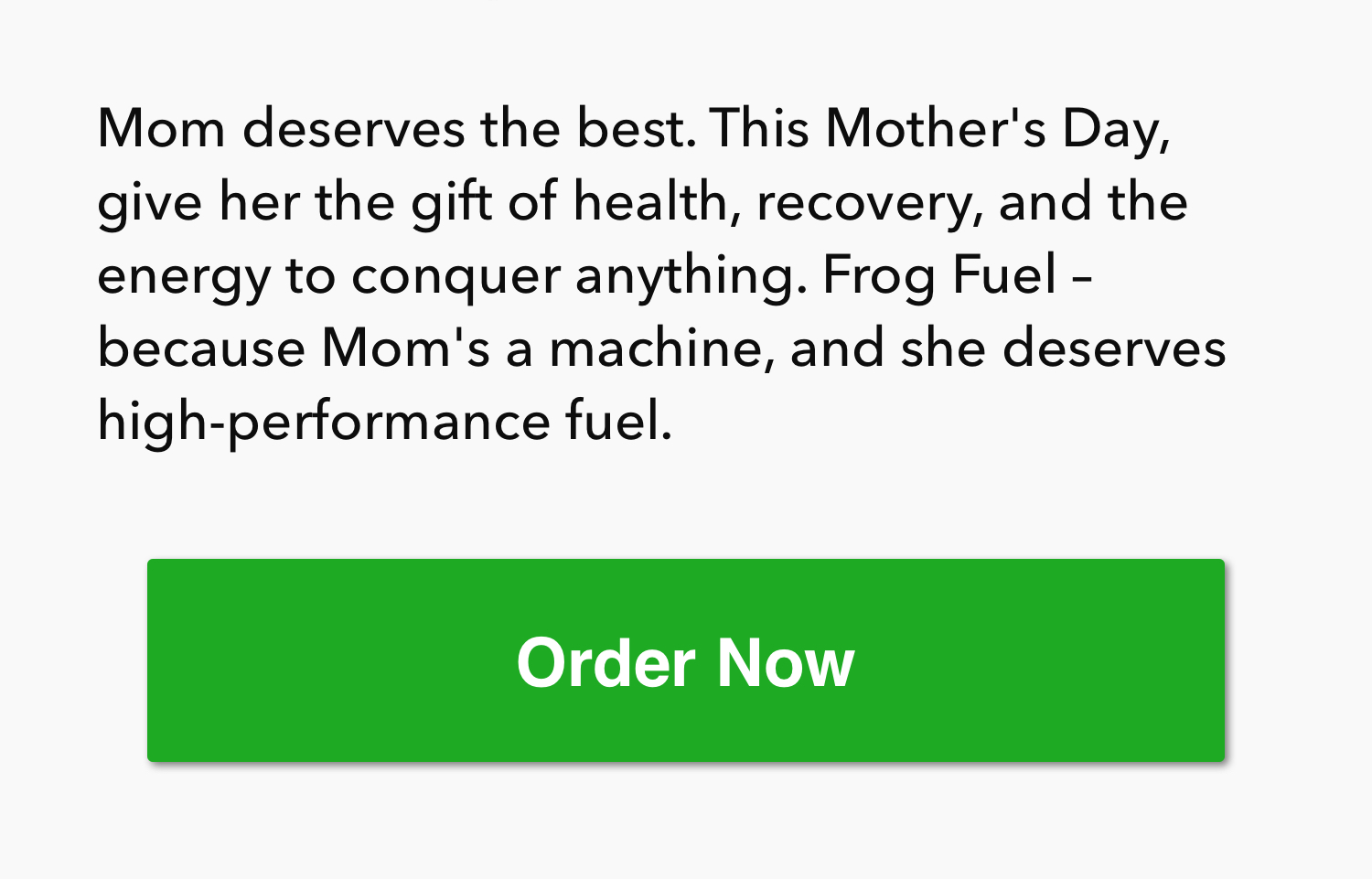 Mom deserves the best. This Mother's Day, give her the gift of health, recovery, and the energy to conquer anything. Frog Fuel – because Mom's a machine, and she deserves high-performance fuel.

Order Now