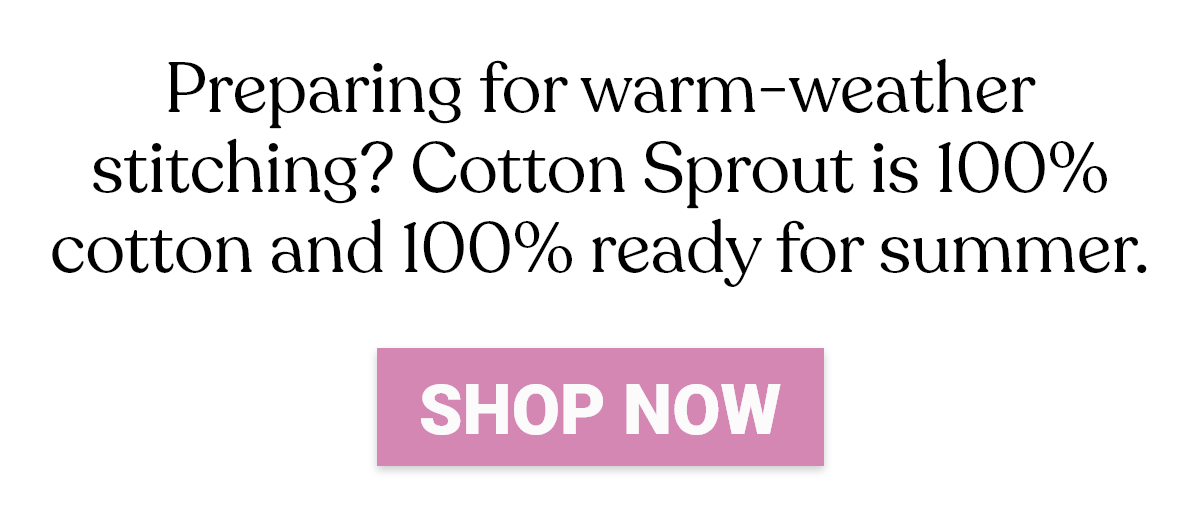 Preparing for warm-weather stitching? Cotton Sprout is 100% cotton and 100% ready for summer.

SHOP NOW