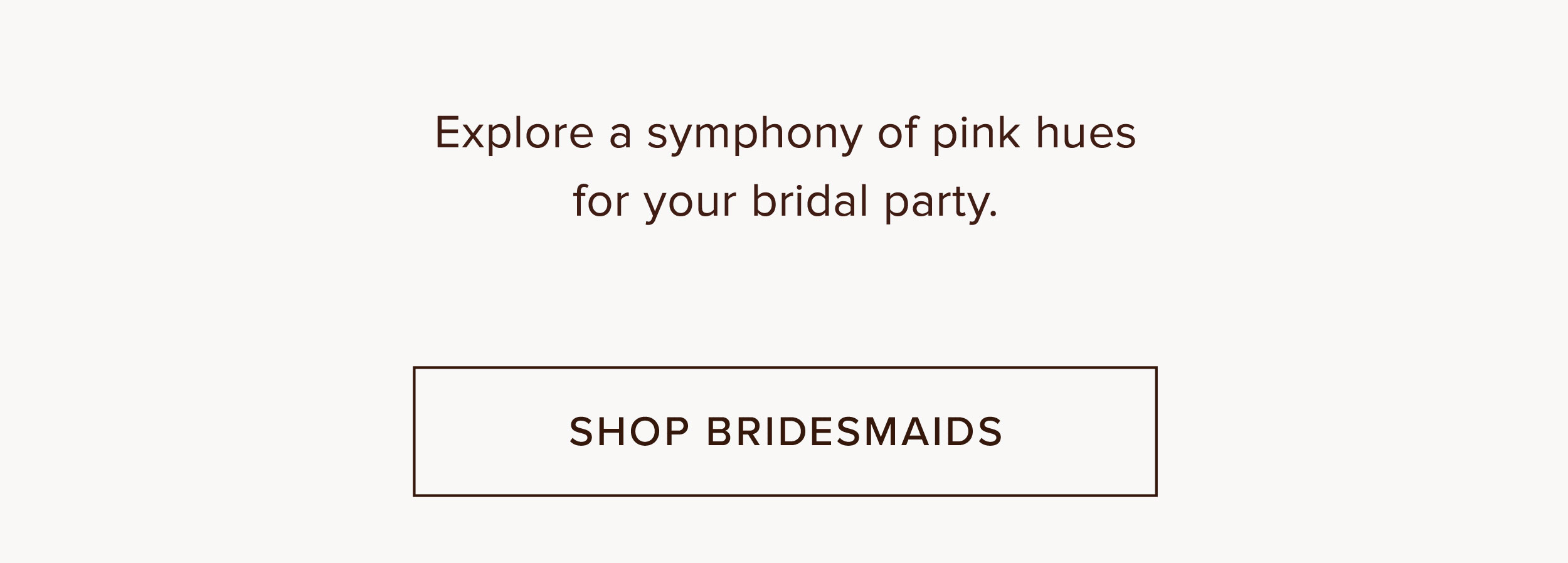 Explore a symphony of pink hues for your bridal party.

SHOP BRIDESMAIDS