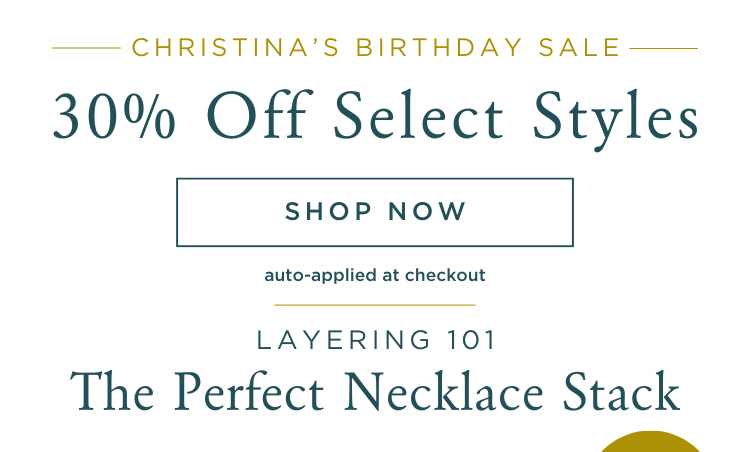 CHRISTINA'S BIRTHDAY SALE

30% Off Select Styles

SHOP NOW

auto-applied at checkout

LAYERING 101

The Perfect Necklace Stack