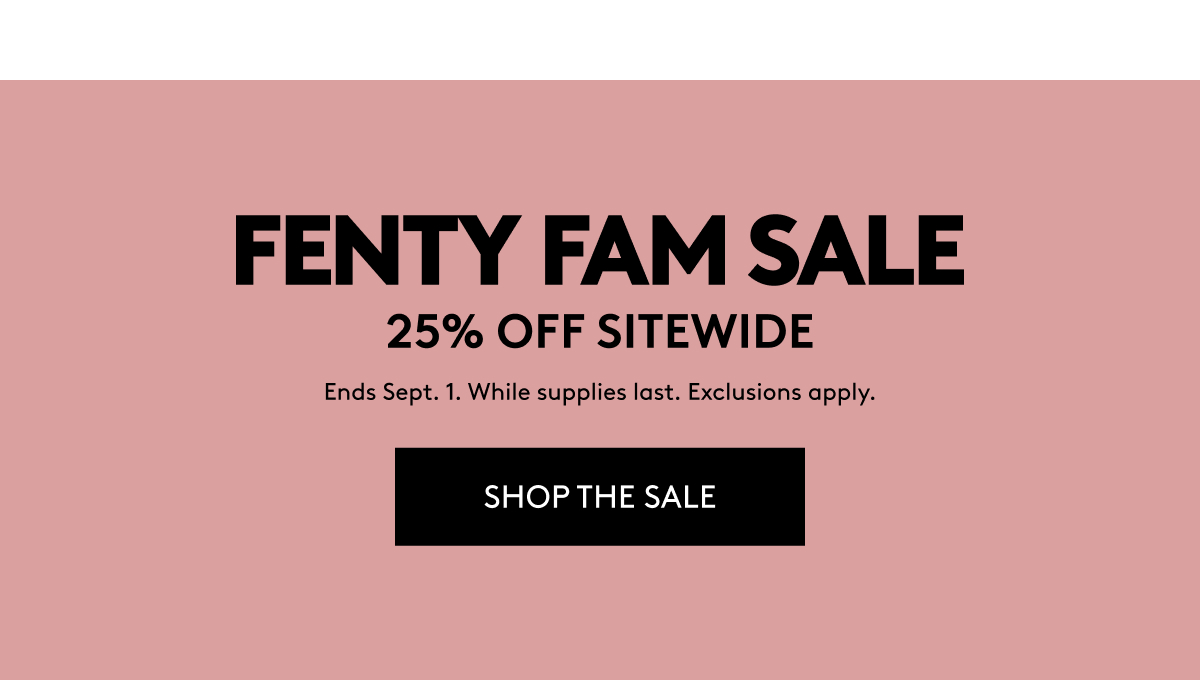 FENTY FAM SALE
25% OFF SITEWIDE

Ends Sept. 1. While supplies last. Exclusions apply.

SHOP THE SALE