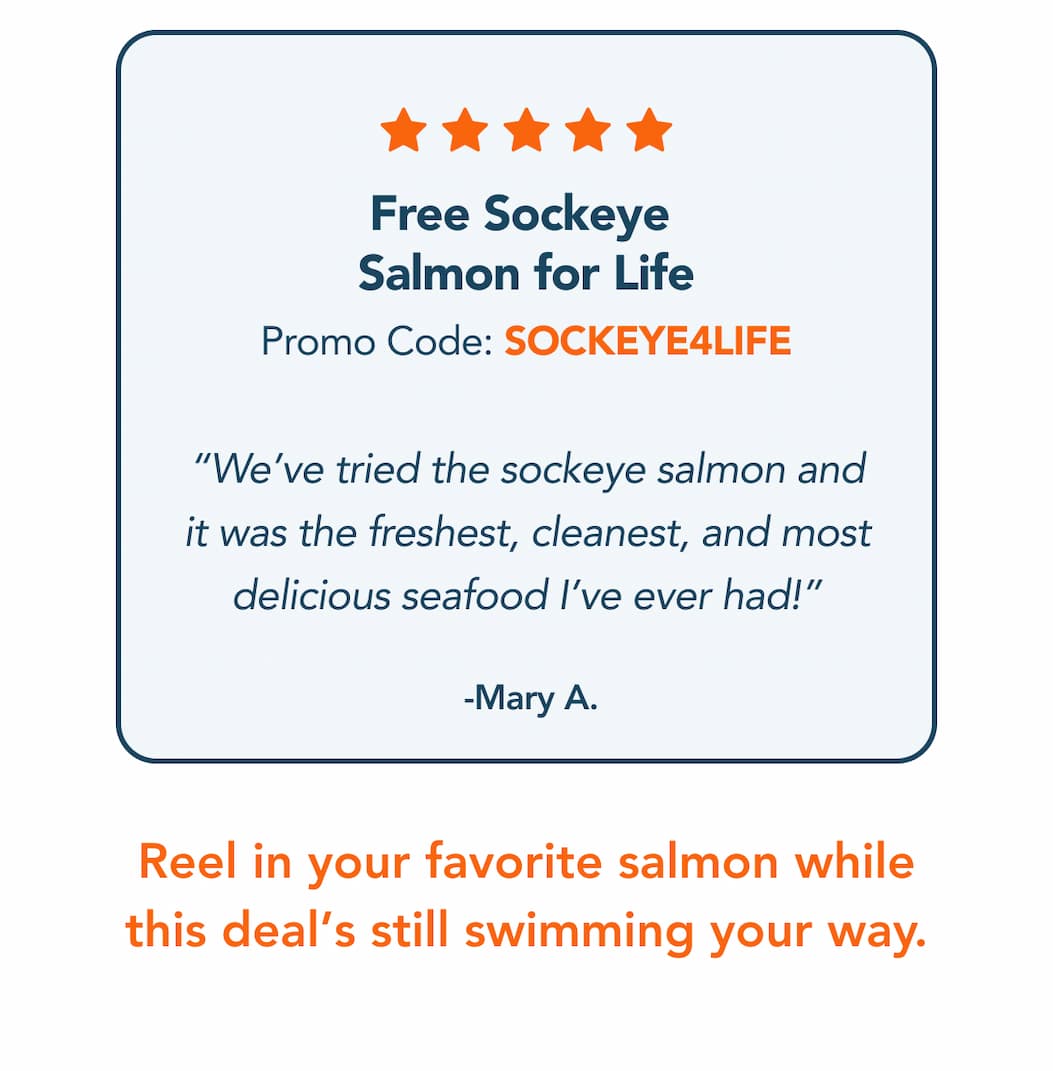 Free Sockeye
Salmon for Life

Promo Code: SOCKEYE4LIFE

"We've tried the sockeye salmon and it was the freshest, cleanest, and most delicious seafood I've ever had!"

-Mary A.

Reel in your favorite salmon while this deal's still swimming your way.