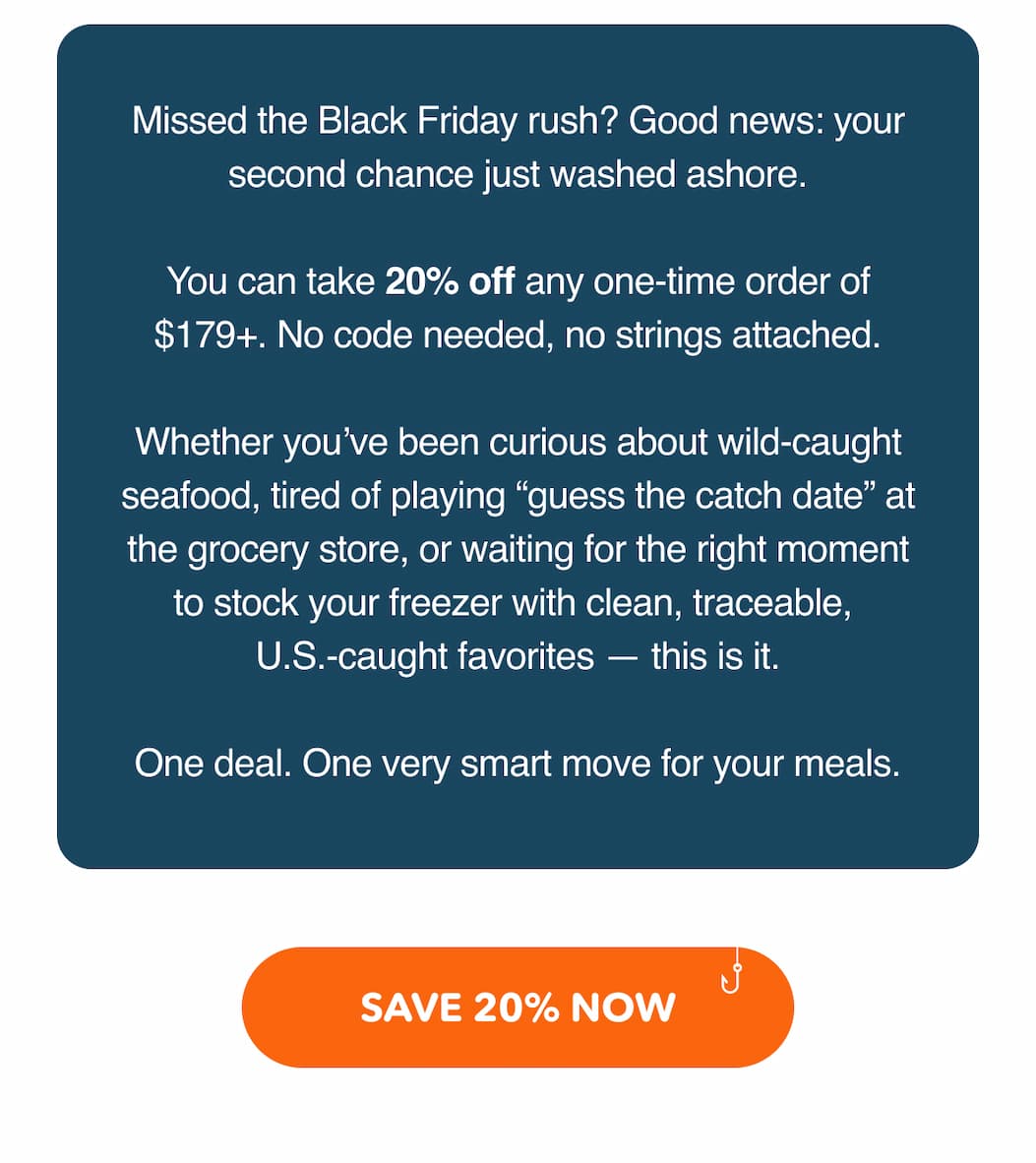 Missed the Black Friday rush? Good news: your second chance just washed ashore.

You can take 20% off any one-time order of $179+. No code needed, no strings attached.

Whether you've been curious about wild-caught seafood, tired of playing "guess the catch date" at the grocery store, or waiting for the right moment to stock your freezer with clean, traceable, U.S.-caught favorites — this is it.

One deal. One very smart move for your meals.

SAVE 20% NOW