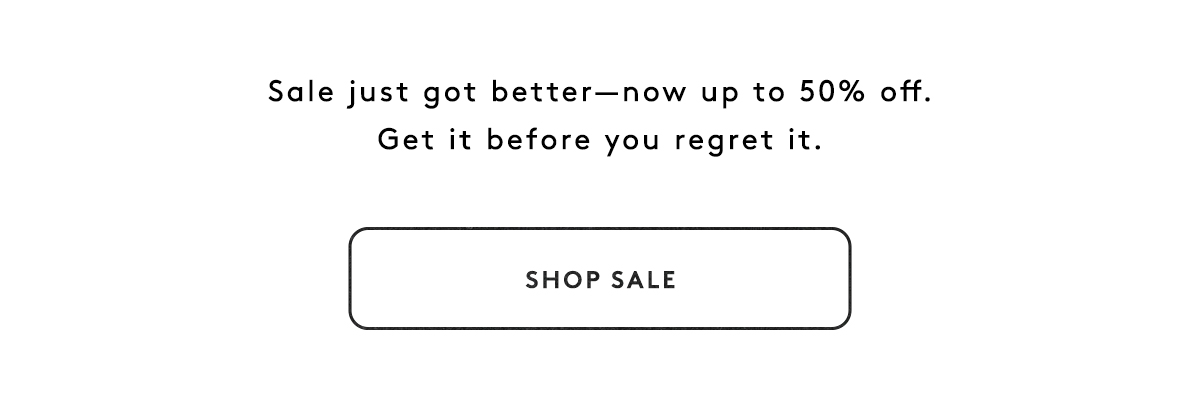 Sale just got better—now up to 50% off.
Get it before you regret it.

SHOP SALE