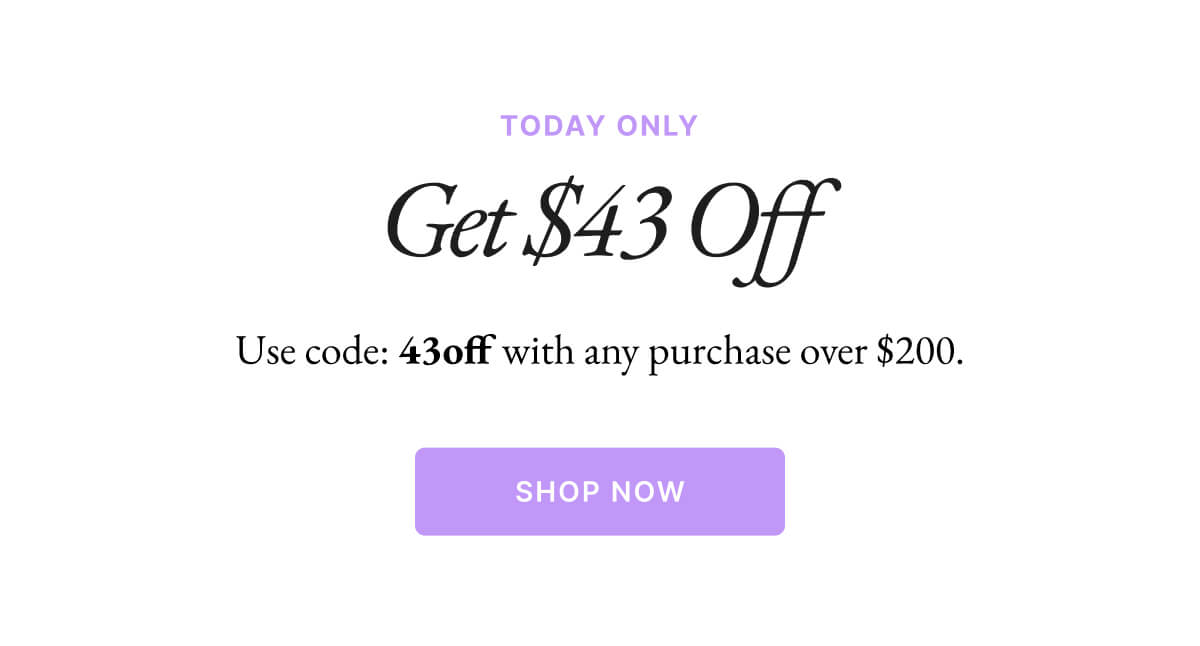 TODAY ONLY

Get \$43 Off

Use code: 43off with any purchase over \$200.

SHOP NOW