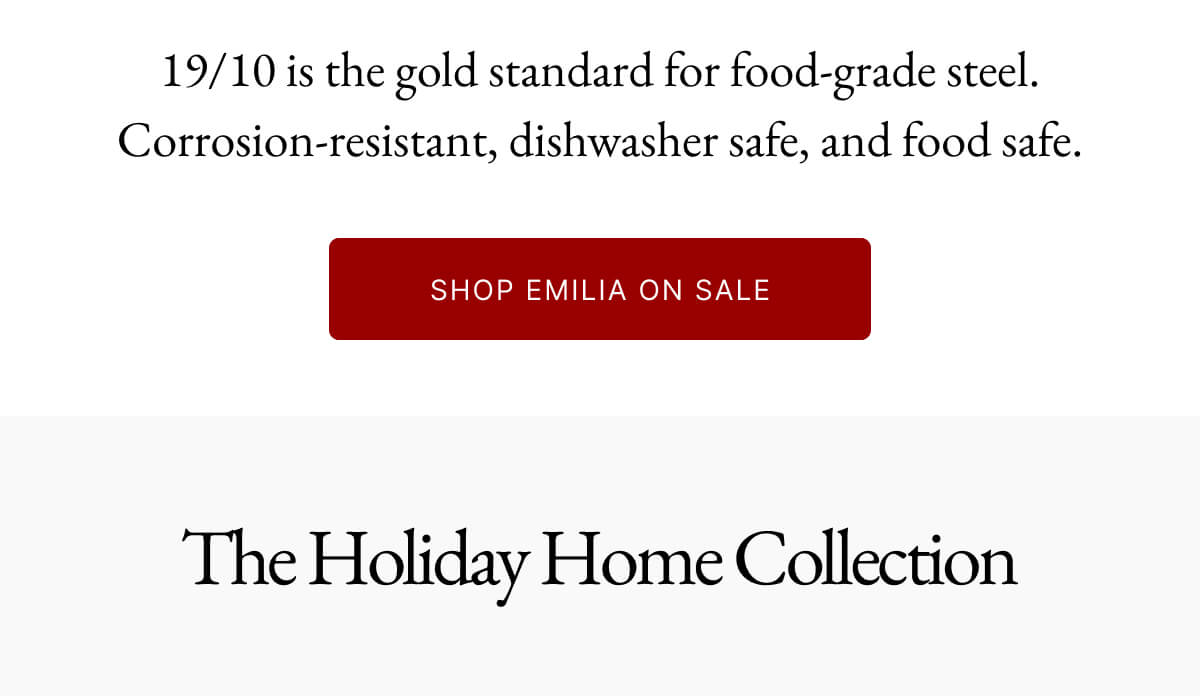 19/10 is the gold standard for food-grade steel. Corrosion-resistant, dishwasher safe, and food safe.

SHOP EMILIA ON SALE

The Holiday Home Collection