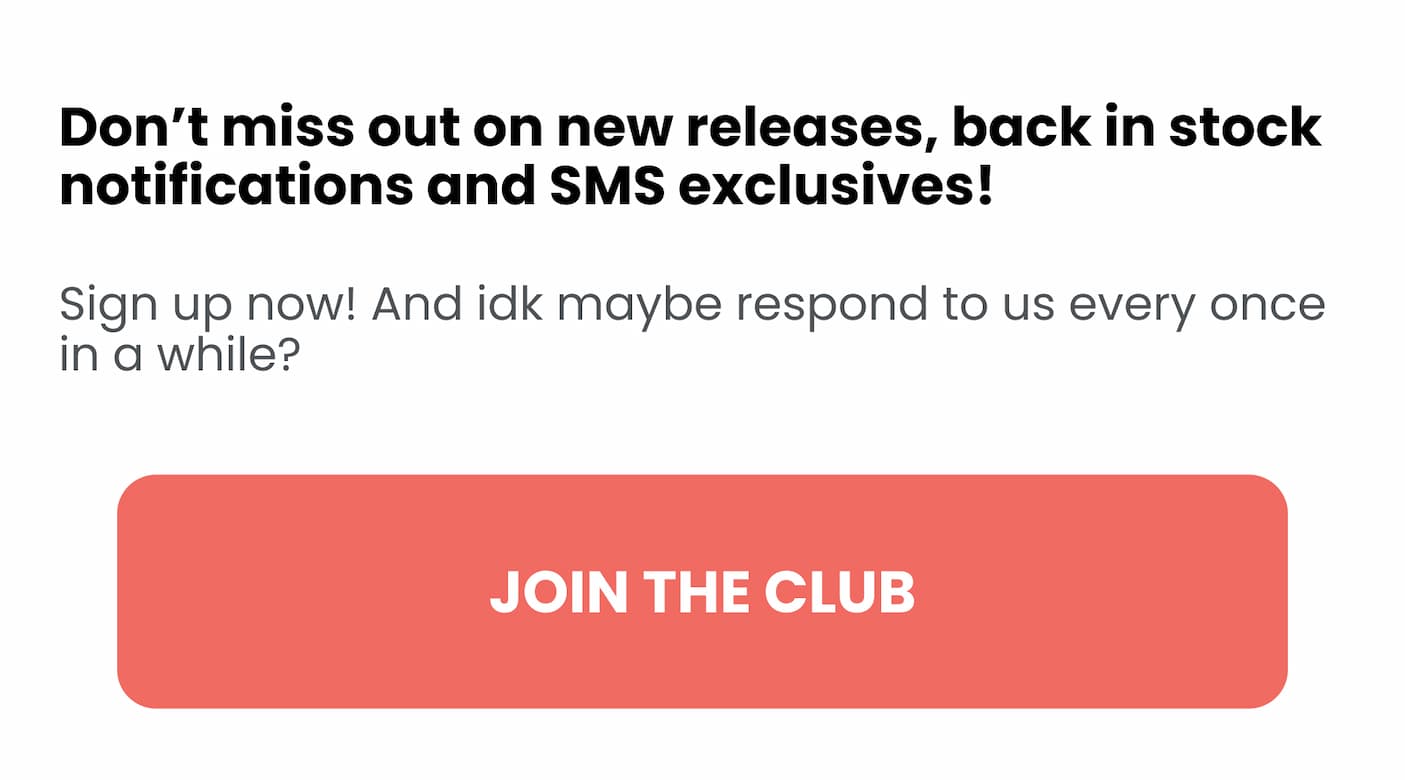 Don’t miss out on new releases, back in stock notifications and SMS exclusives!

Sign up now! And idk maybe respond to us every once in a while?

JOIN THE CLUB