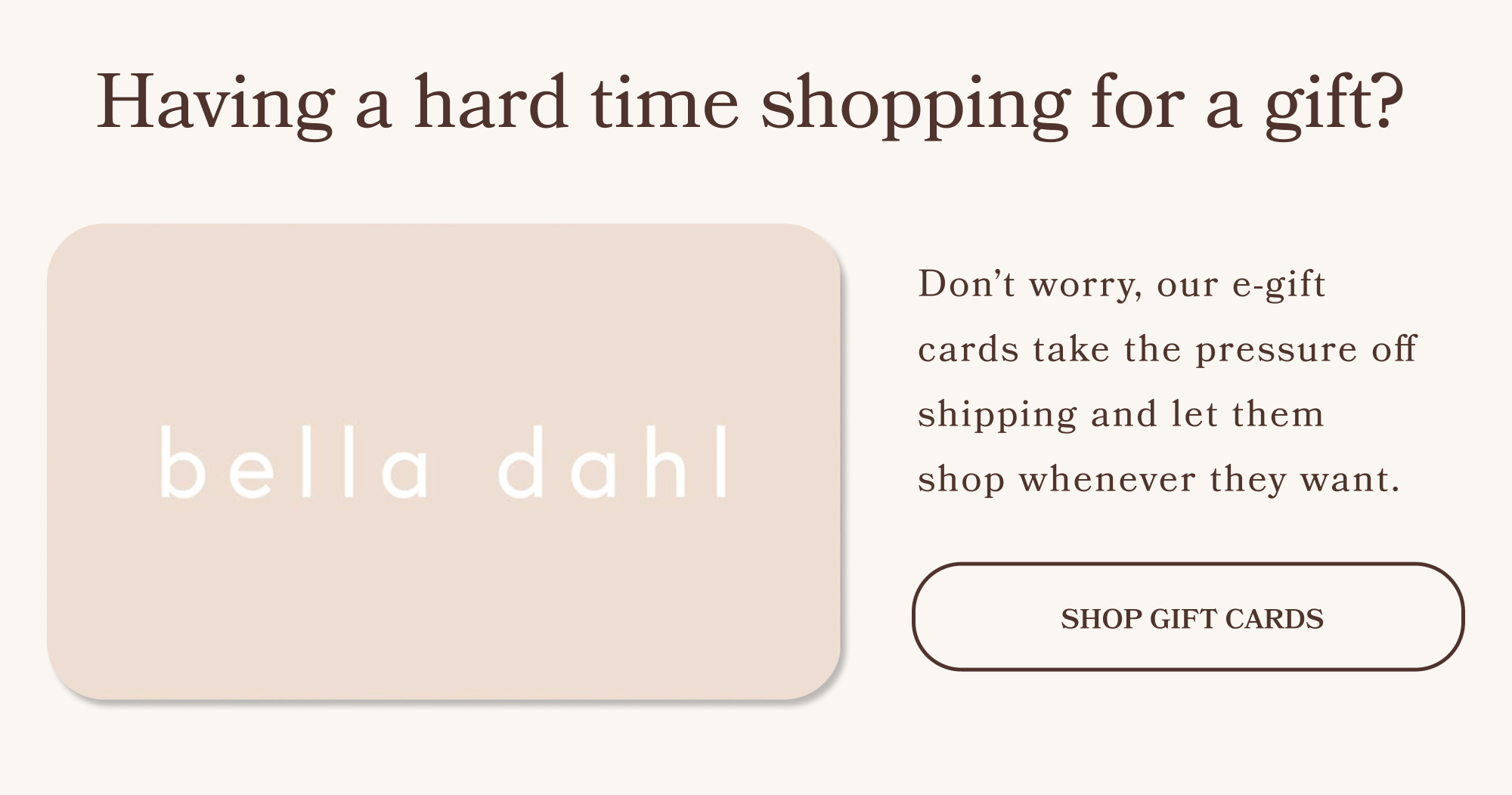 Having a hard time shopping for a gift?

bella dahl

Don't worry, our e-gift cards take the pressure off shipping and let them shop whenever they want.

SHOP GIFT CARDS