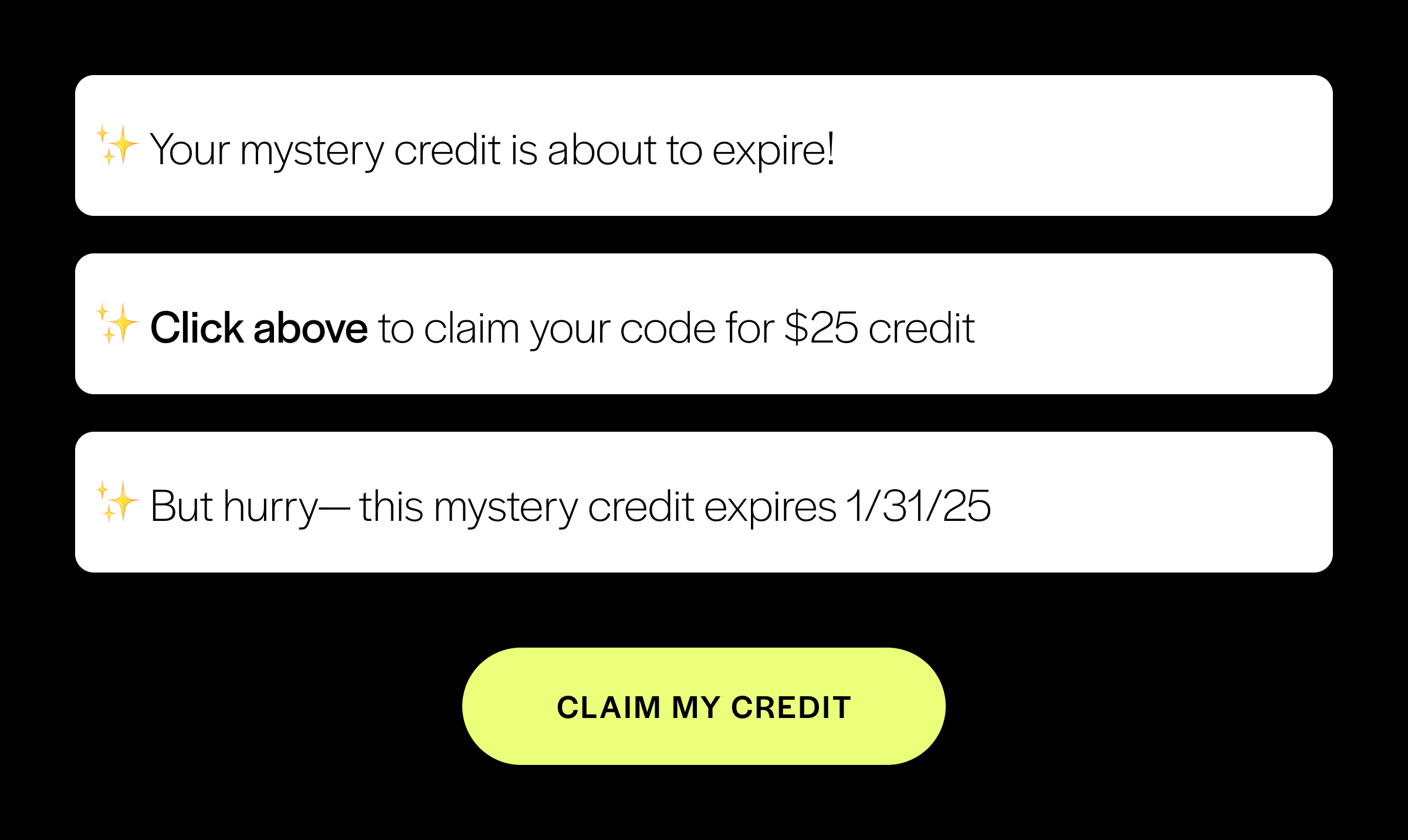 ✨ Your mystery credit is about to expire!

✨ Click above to claim your code for $25 credit

✨ But hurry— this mystery credit expires 1/31/25

CLAIM MY CREDIT