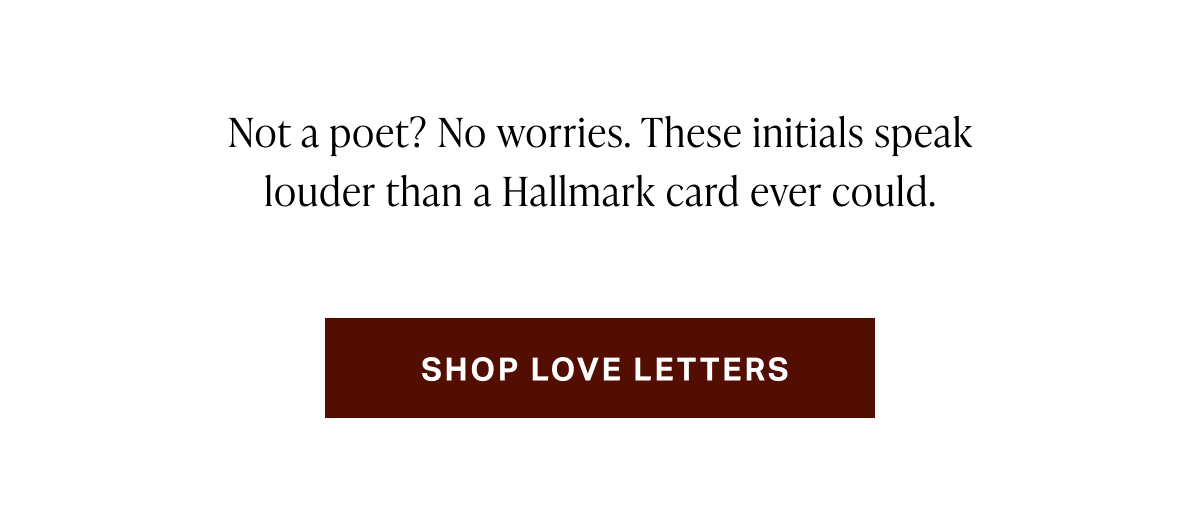 Not a poet? No worries. These initials speak louder than a Hallmark card ever could.

SHOP LOVE LETTERS