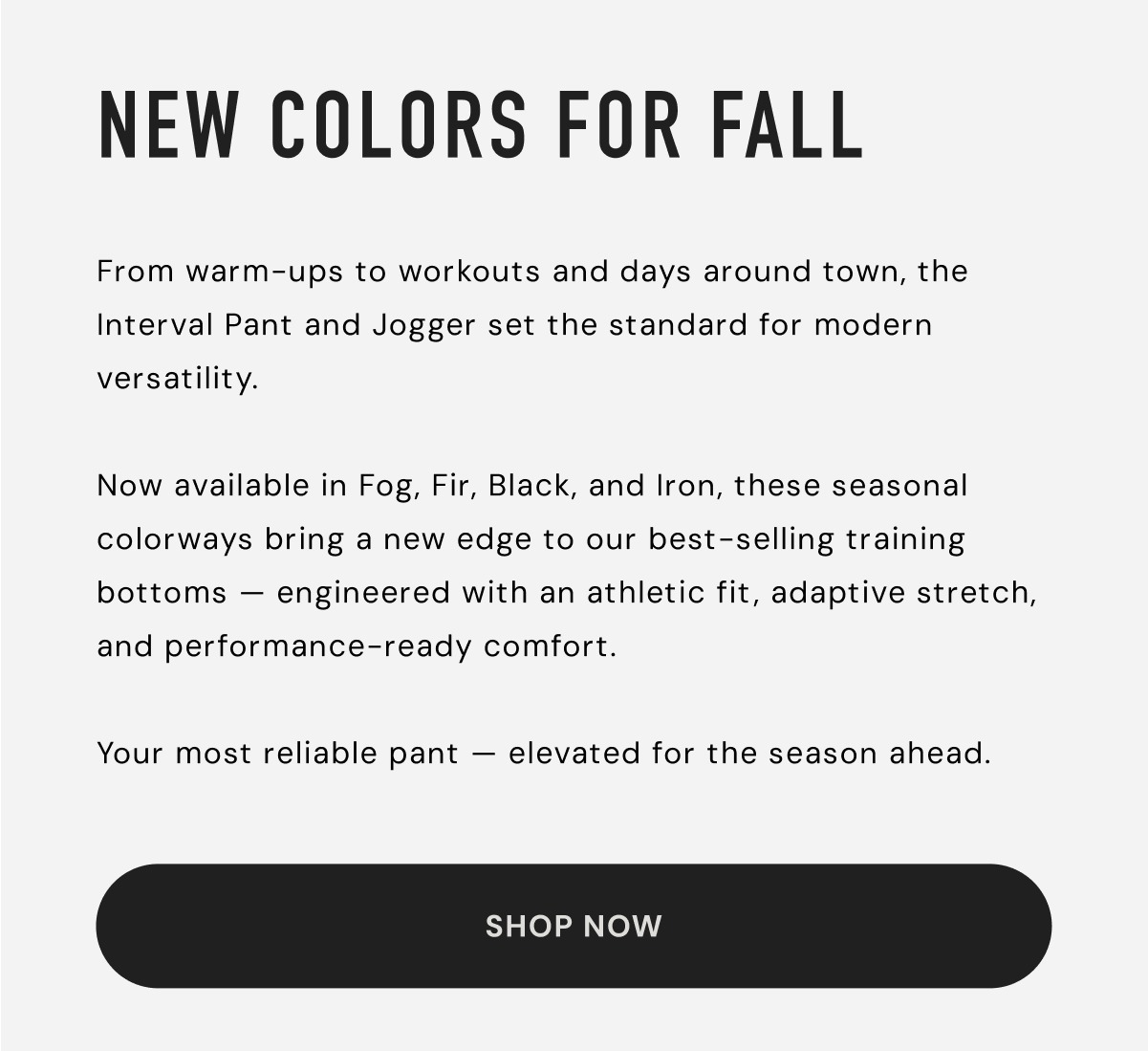 NEW COLORS FOR FALL

From warm-ups to workouts and days around town, the Interval Pant and Jogger set the standard for modern versatility.

Now available in Fog, Fir, Black, and Iron, these seasonal colorways bring a new edge to our best-selling training bottoms — engineered with an athletic fit, adaptive stretch, and performance-ready comfort.

Your most reliable pant — elevated for the season ahead.

SHOP NOW