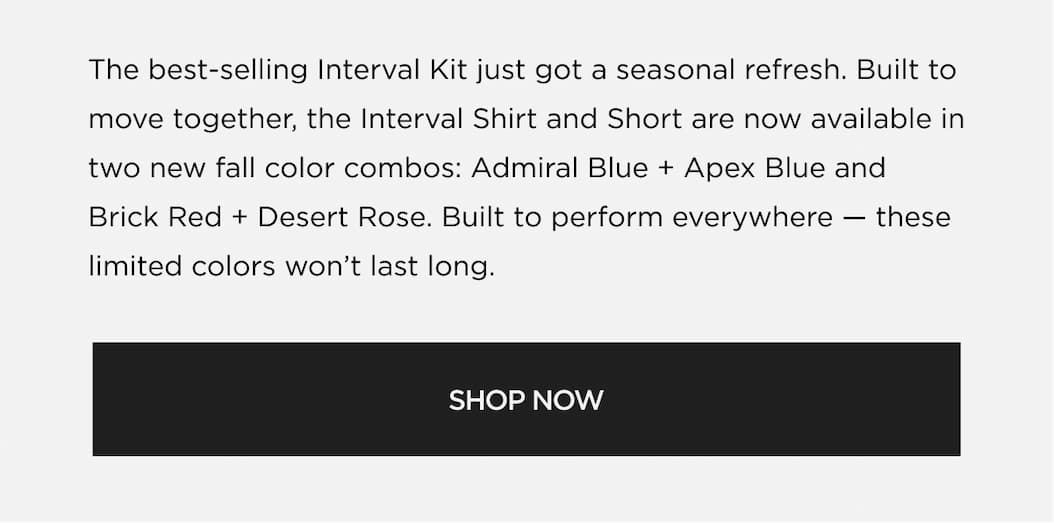 The best-selling Interval Kit just got a seasonal refresh. Built to move together, the Interval Shirt and Short are now available in two new fall color combos: Admiral Blue + Apex Blue and Brick Red + Desert Rose. Built to perform everywhere — these limited colors won't last long.

SHOP NOW