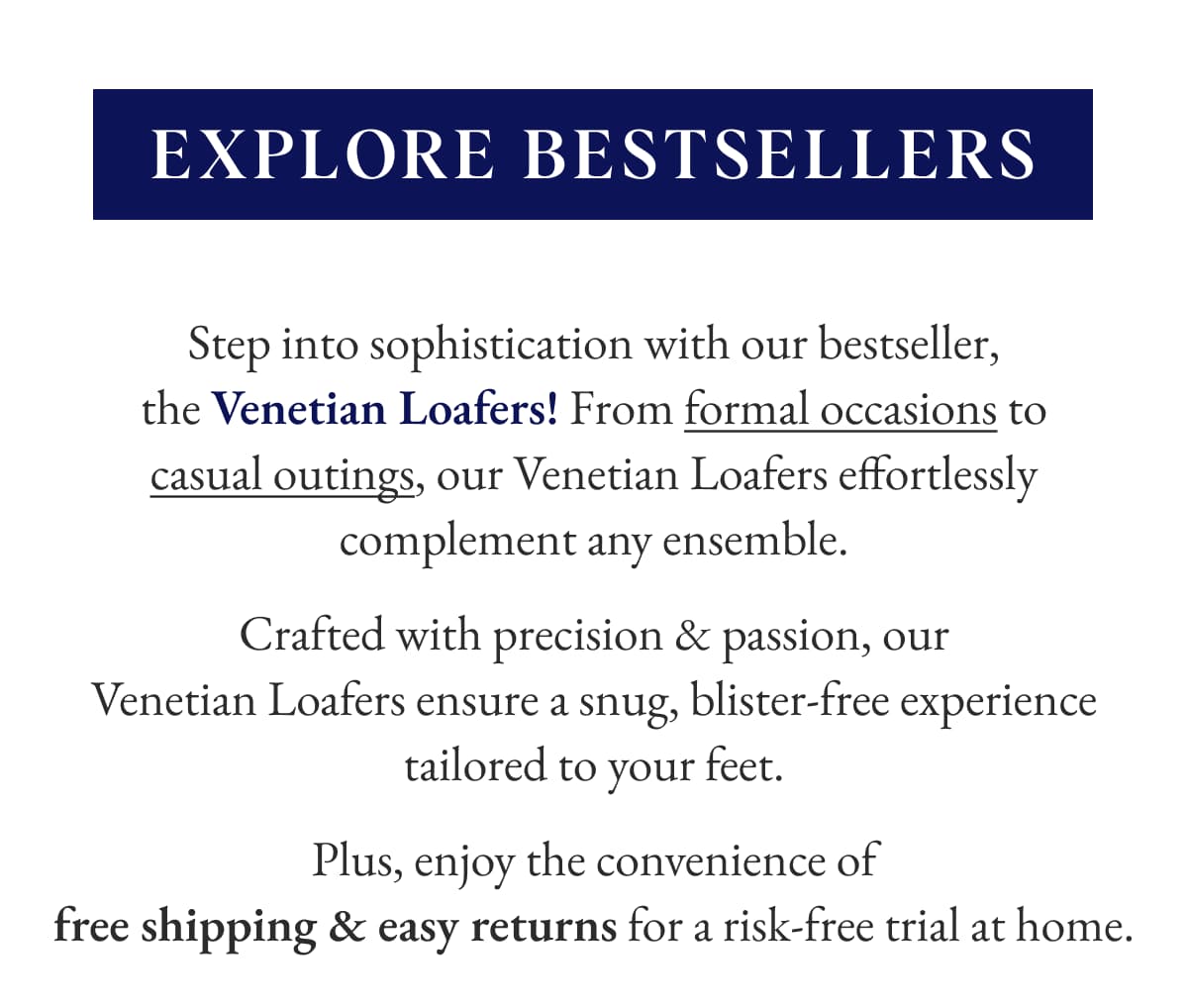 EXPLORE BESTSELLERS

Step into sophistication with our bestseller, the Venetian Loafers! From formal occasions to casual outings, our Venetian Loafers effortlessly complement any ensemble.

Crafted with precision & passion, our Venetian Loafers ensure a snug, blister-free experience tailored to your feet.

Plus, enjoy the convenience of free shipping & easy returns for a risk-free trial at home.