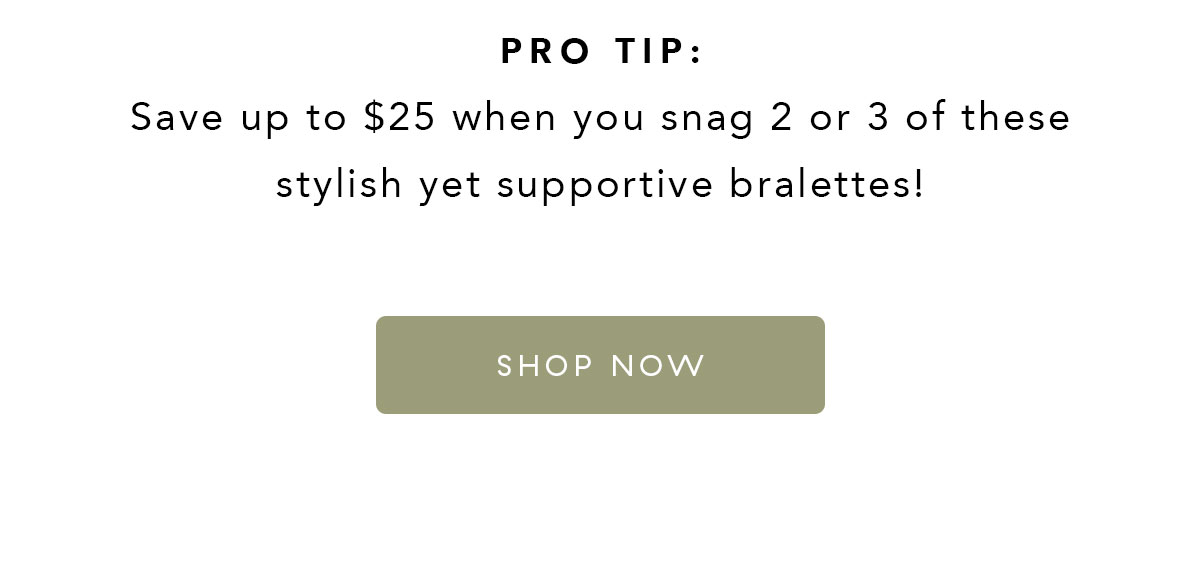 PRO TIP:

Save up to $25 when you snag 2 or 3 of these stylish yet supportive bralettes!

SHOP NOW