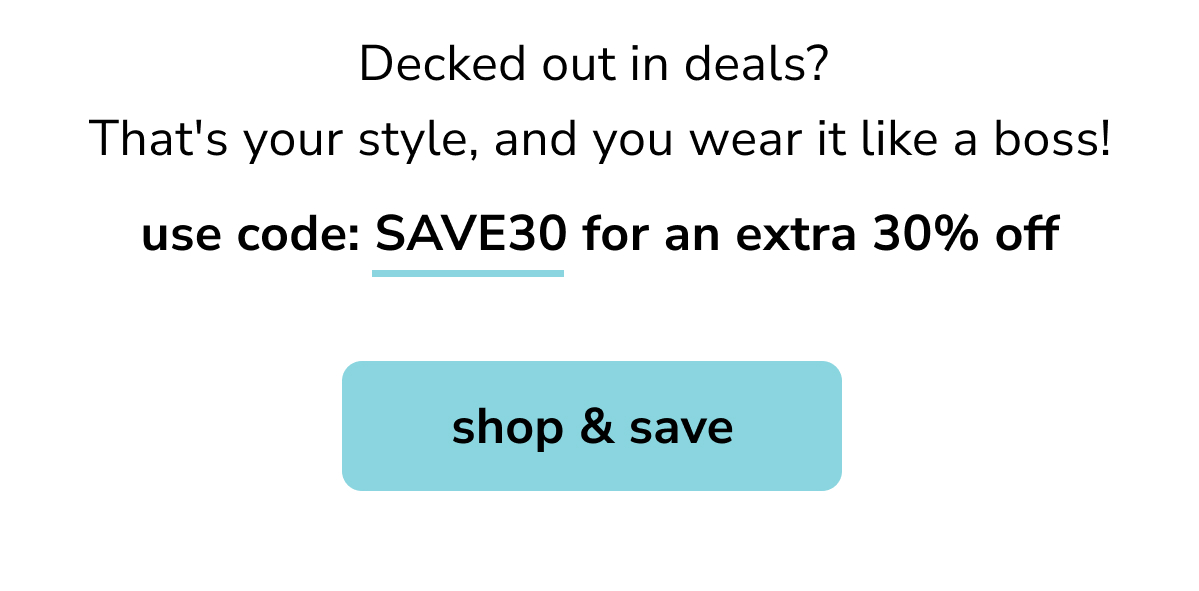 Decked out in deals?

That's your style, and you wear it like a boss!

use code: SAVE30 for an extra 30% off

shop & save