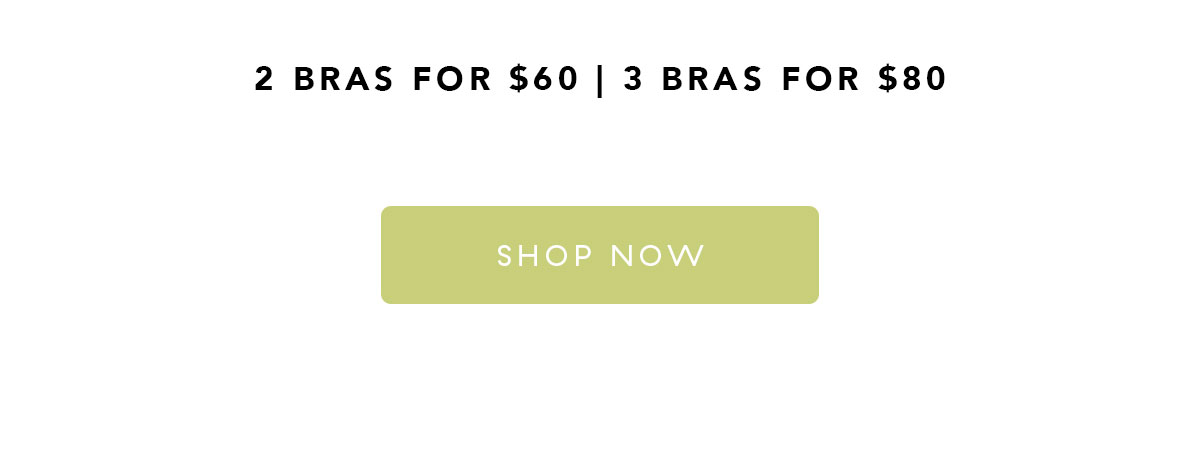 2 BRAS FOR \$60 | 3 BRAS FOR \$80

SHOP NOW