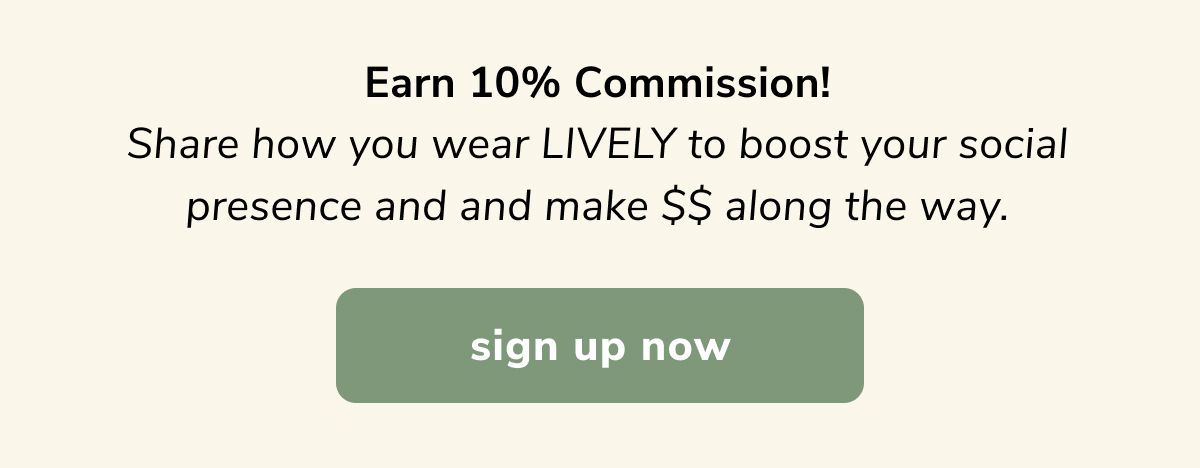 Earn 10% Commission!

Share how you wear LIVELY to boost your social presence and and make $$ along the way.

sign up now