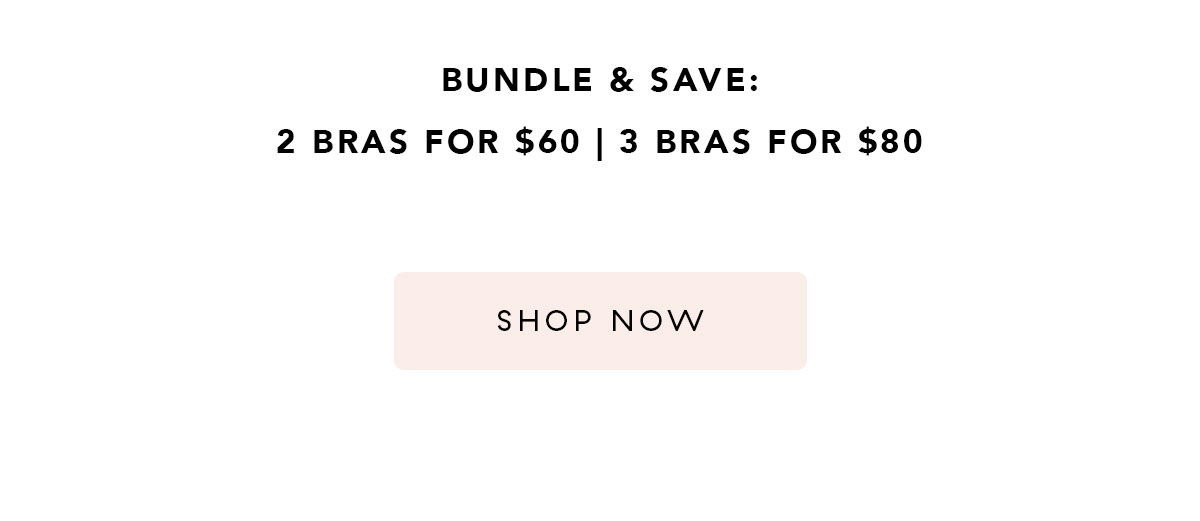 BUNDLE & SAVE:
2 BRAS FOR \$60 | 3 BRAS FOR \$80

SHOP NOW