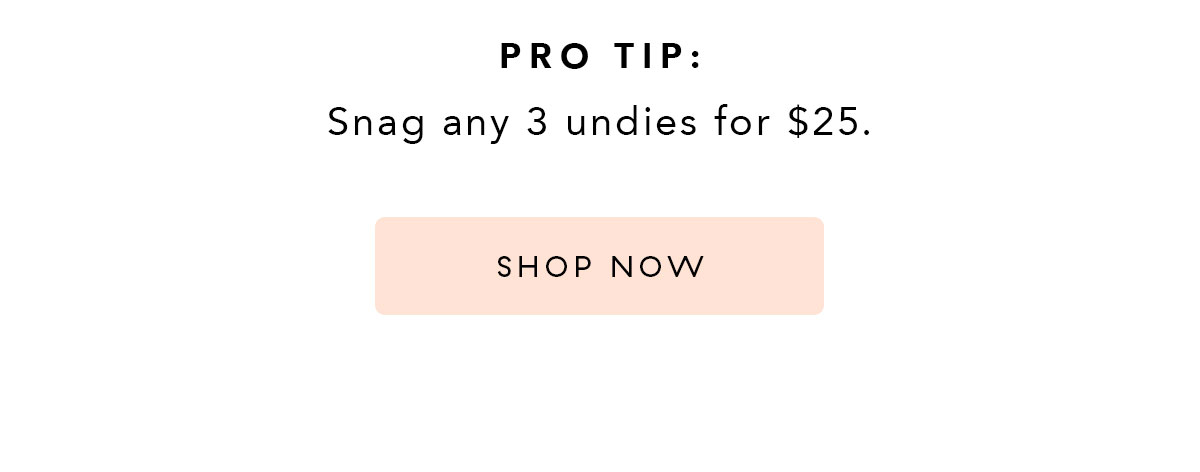 PRO TIP:

Snag any 3 undies for $25.

SHOP NOW