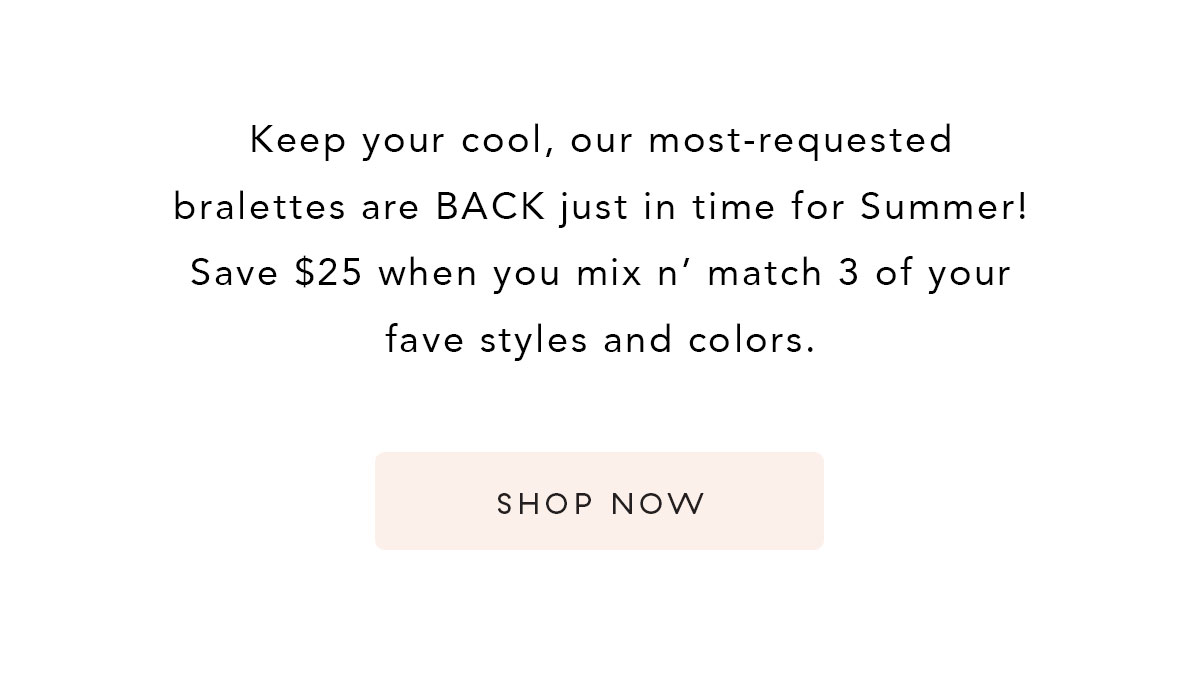 Keep your cool, our most-requested bralettes are BACK just in time for Summer! Save $25 when you mix n' match 3 of your fave styles and colors.

SHOP NOW