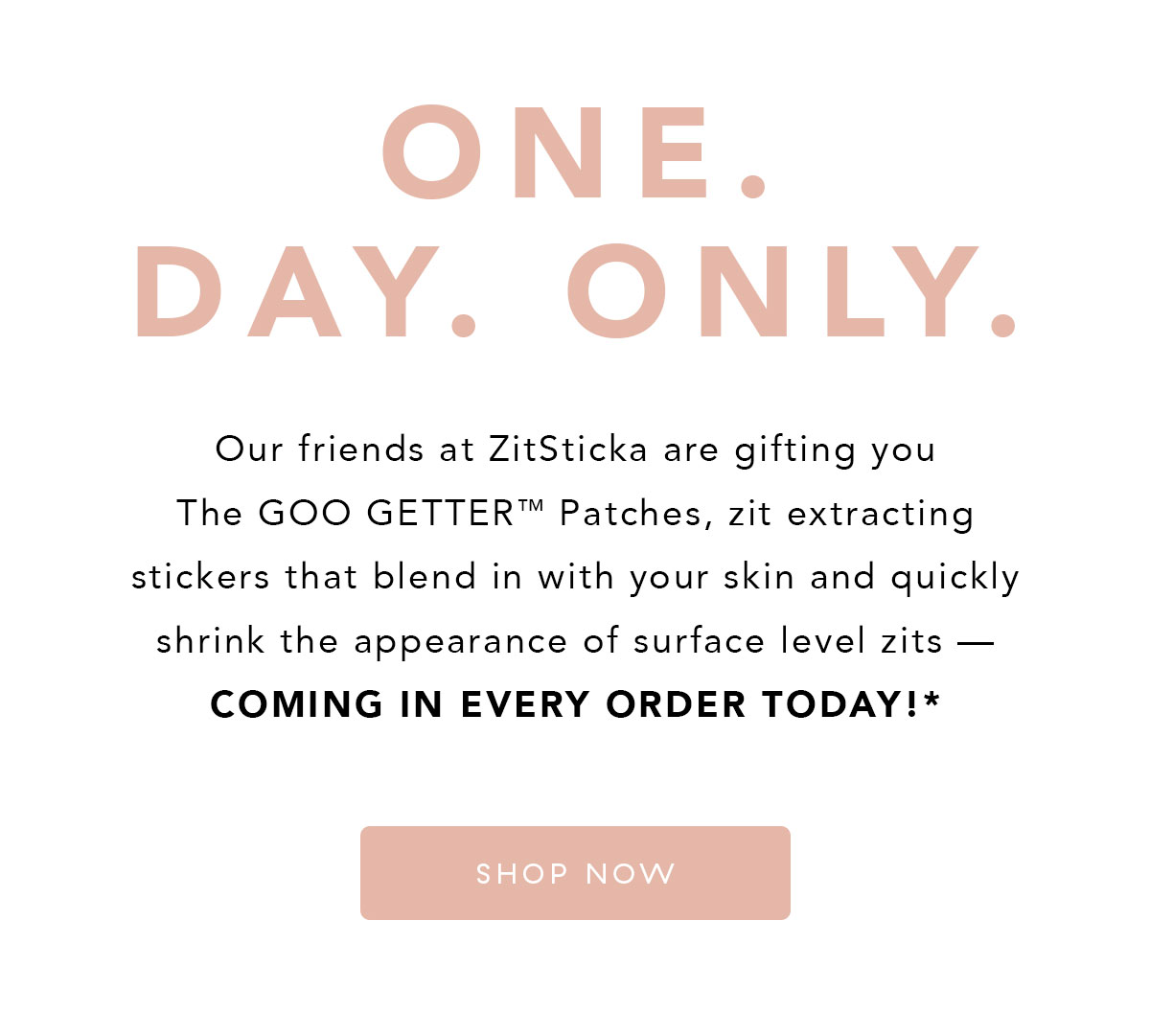 ONE.
DAY. ONLY.

Our friends at ZitSticka are gifting you The GOO GETTER™ Patches, zit extracting stickers that blend in with your skin and quickly shrink the appearance of surface level zits — COMING IN EVERY ORDER TODAY!*

SHOP NOW