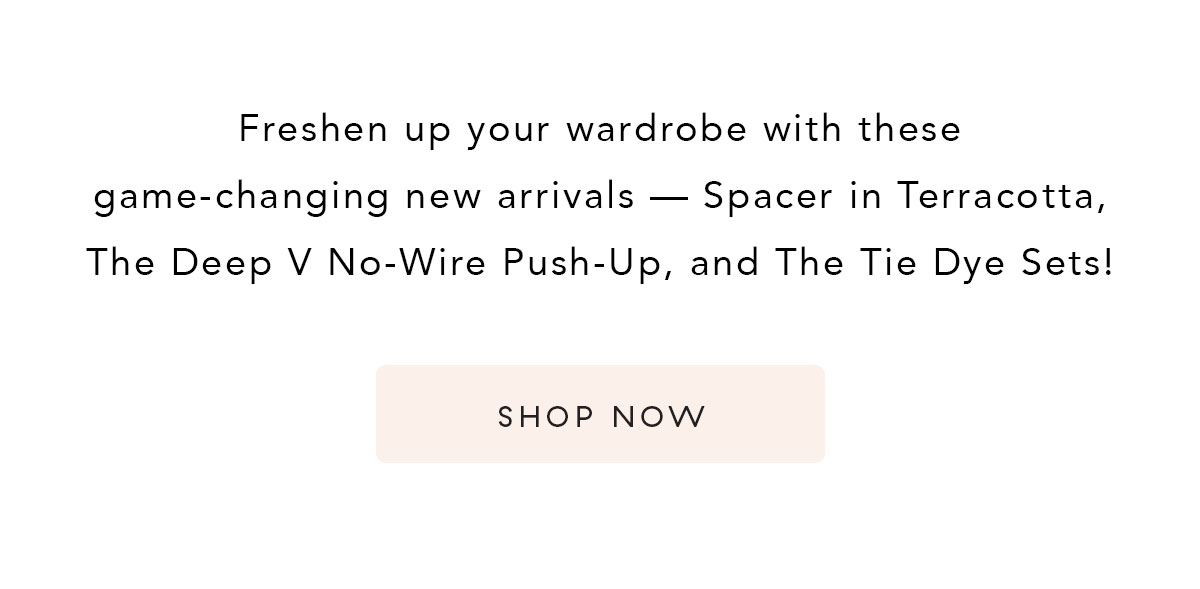 Freshen up your wardrobe with these game-changing new arrivals — Spacer in Terracotta, The Deep V No-Wire Push-Up, and The Tie Dye Sets!

SHOP NOW