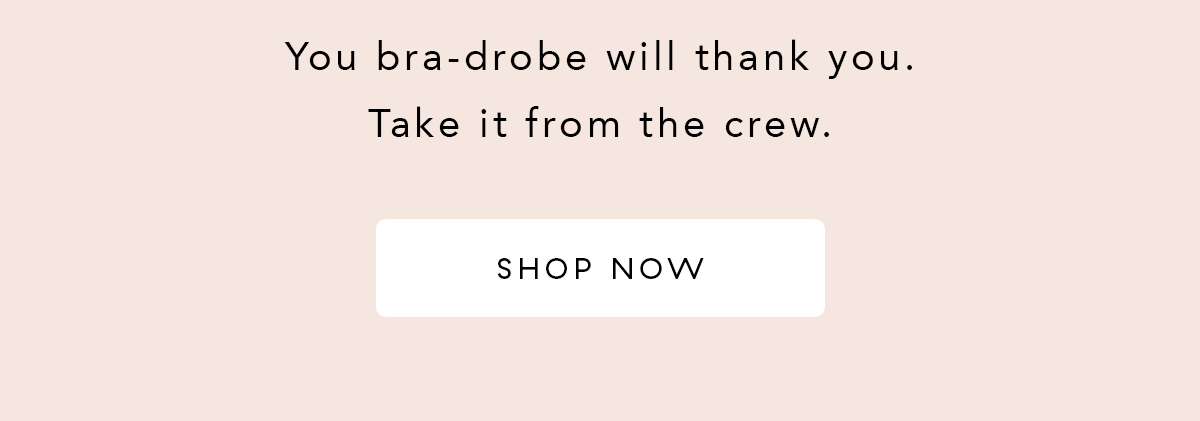 You bra-drobe will thank you.
Take it from the crew.

SHOP NOW