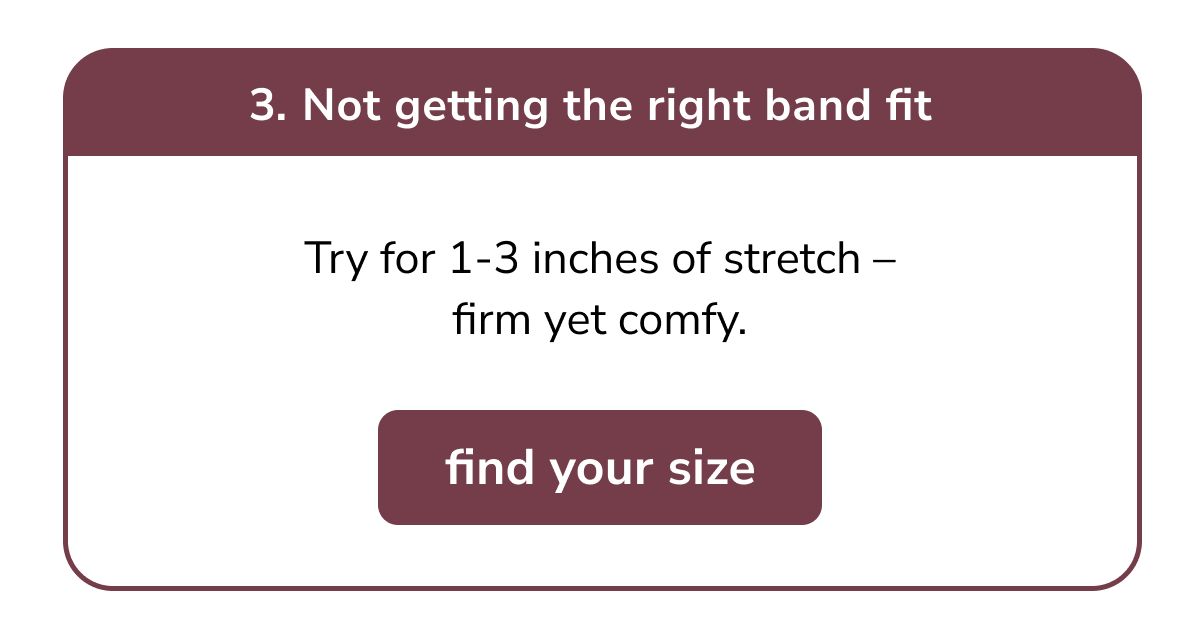 3. Not getting the right band fit

Try for 1-3 inches of stretch – firm yet comfy.

find your size