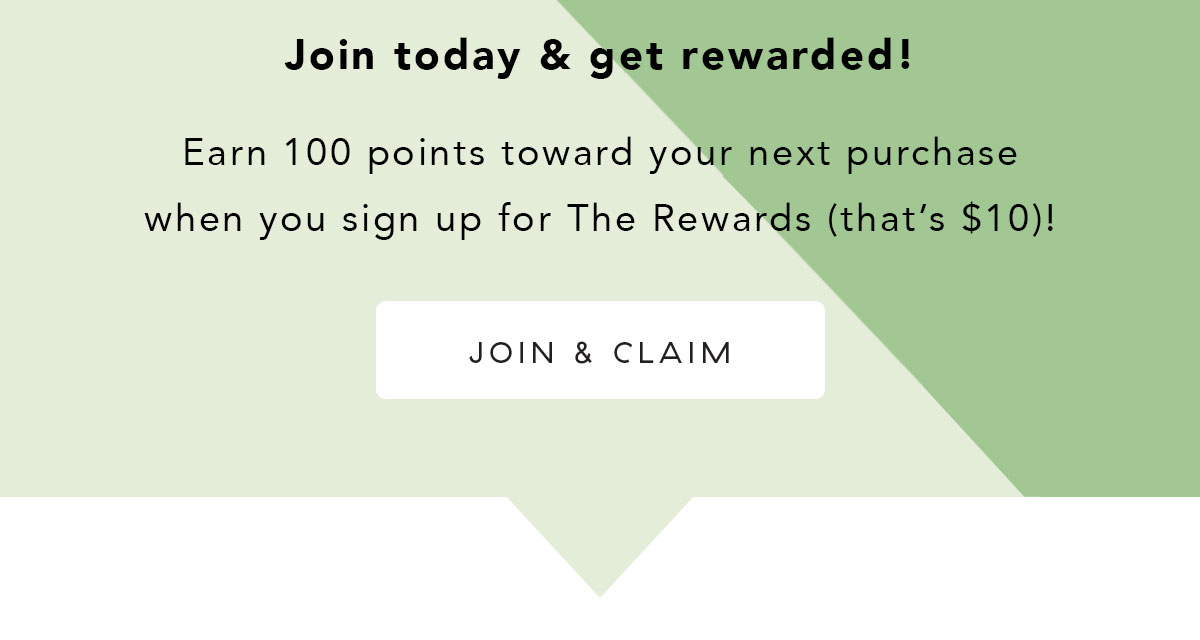 Join today & get rewarded!

Earn 100 points toward your next purchase when you sign up for The Rewards (that's $10)!

JOIN & CLAIM