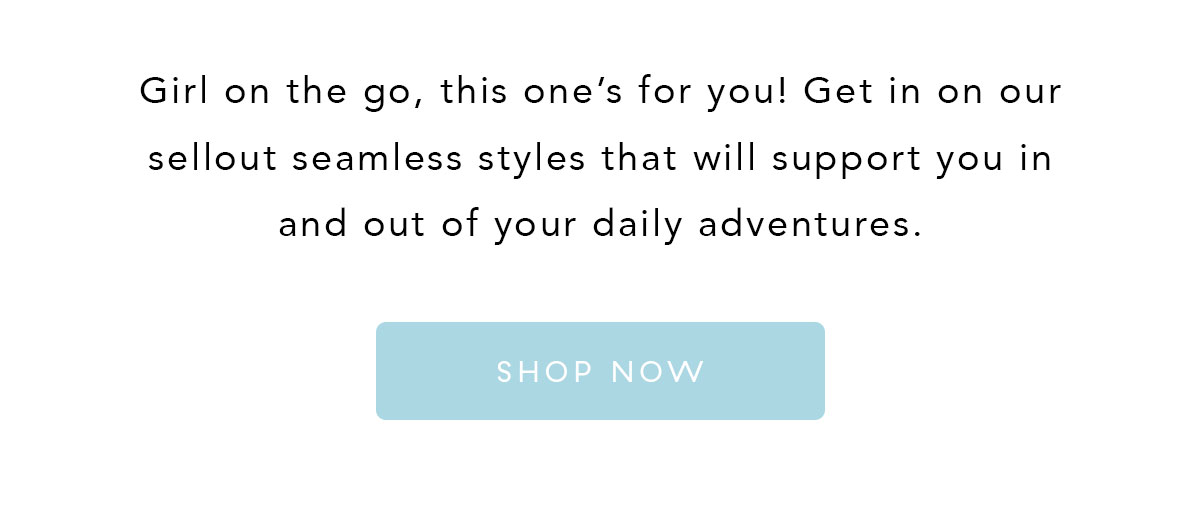 Girl on the go, this one's for you! Get in on our sellout seamless styles that will support you in and out of your daily adventures.

SHOP NOW