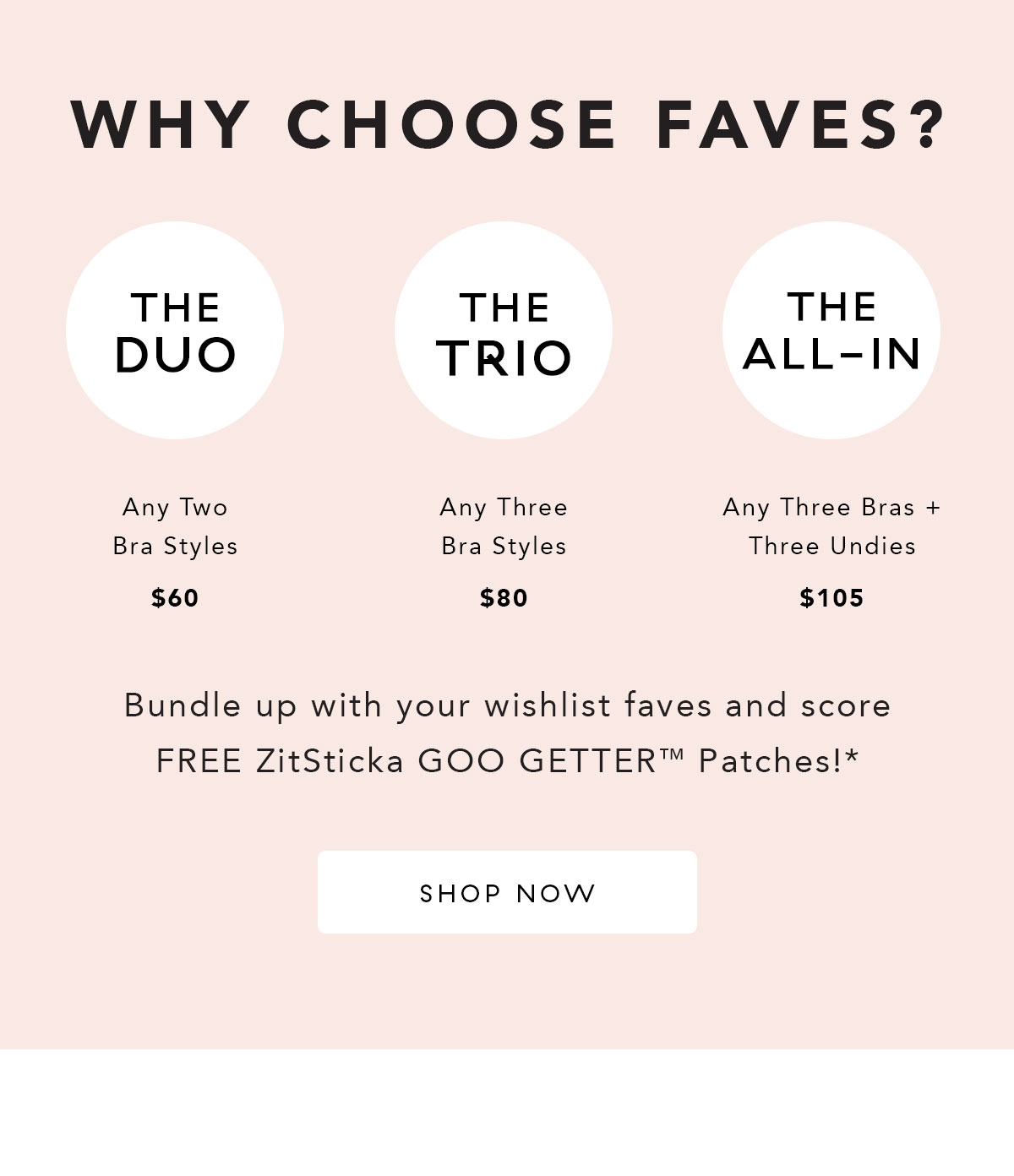 WHY CHOOSE FAVES?

THE
DUO

Any Two
Bra Styles

$60

THE
TRIO

Any Three
Bra Styles

$80

THE
ALL-IN

Any Three Bras +
Three Undies

$105

Bundle up with your wishlist faves and score FREE ZitSticka GOO GETTER™ Patches!*

SHOP NOW