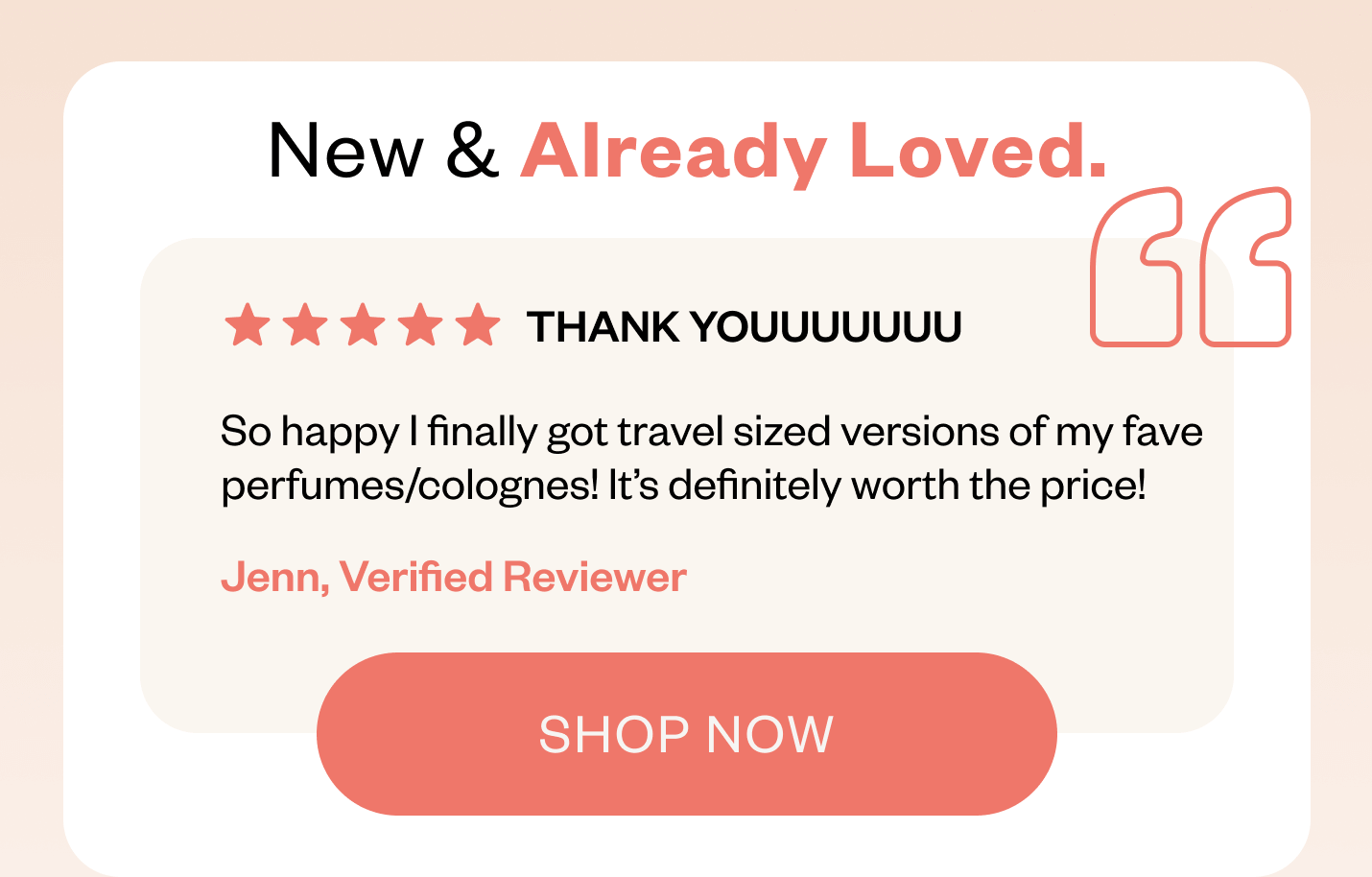 New & Already Loved.

THANK YOUUUUUUU

So happy I finally got travel sized versions of my fave perfumes/colognes! It's definitely worth the price!

Jenn, Verified Reviewer

SHOP NOW