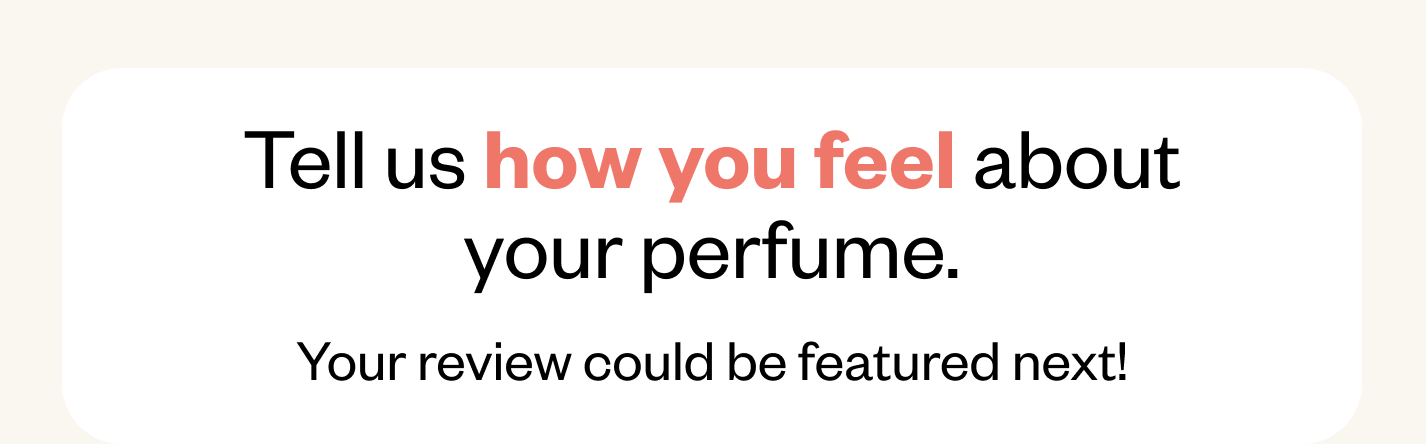 Tell us how you feel about your perfume.

Your review could be featured next!