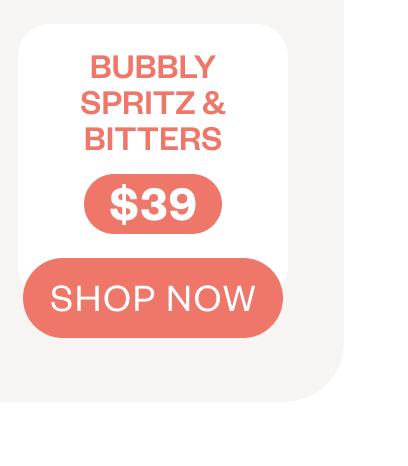 BUBBLY SPRITZ & BITTERS

\$39

SHOP NOW