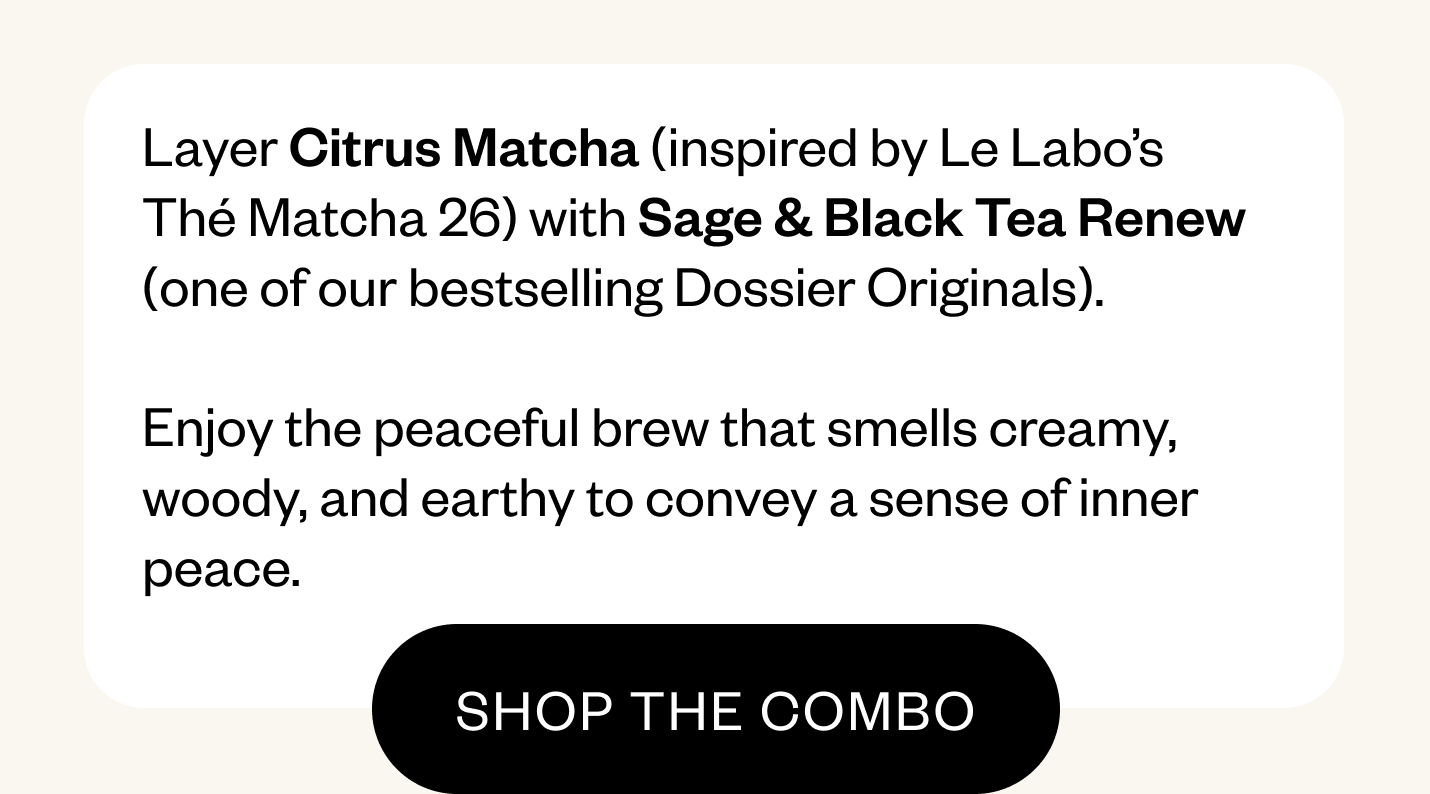 Layer Citrus Matcha (inspired by Le Labo’s Thé Matcha 26) with Sage & Black Tea Renew (one of our bestselling Dossier Originals).

Enjoy the peaceful brew that smells creamy, woody, and earthy to convey a sense of inner peace.

SHOP THE COMBO