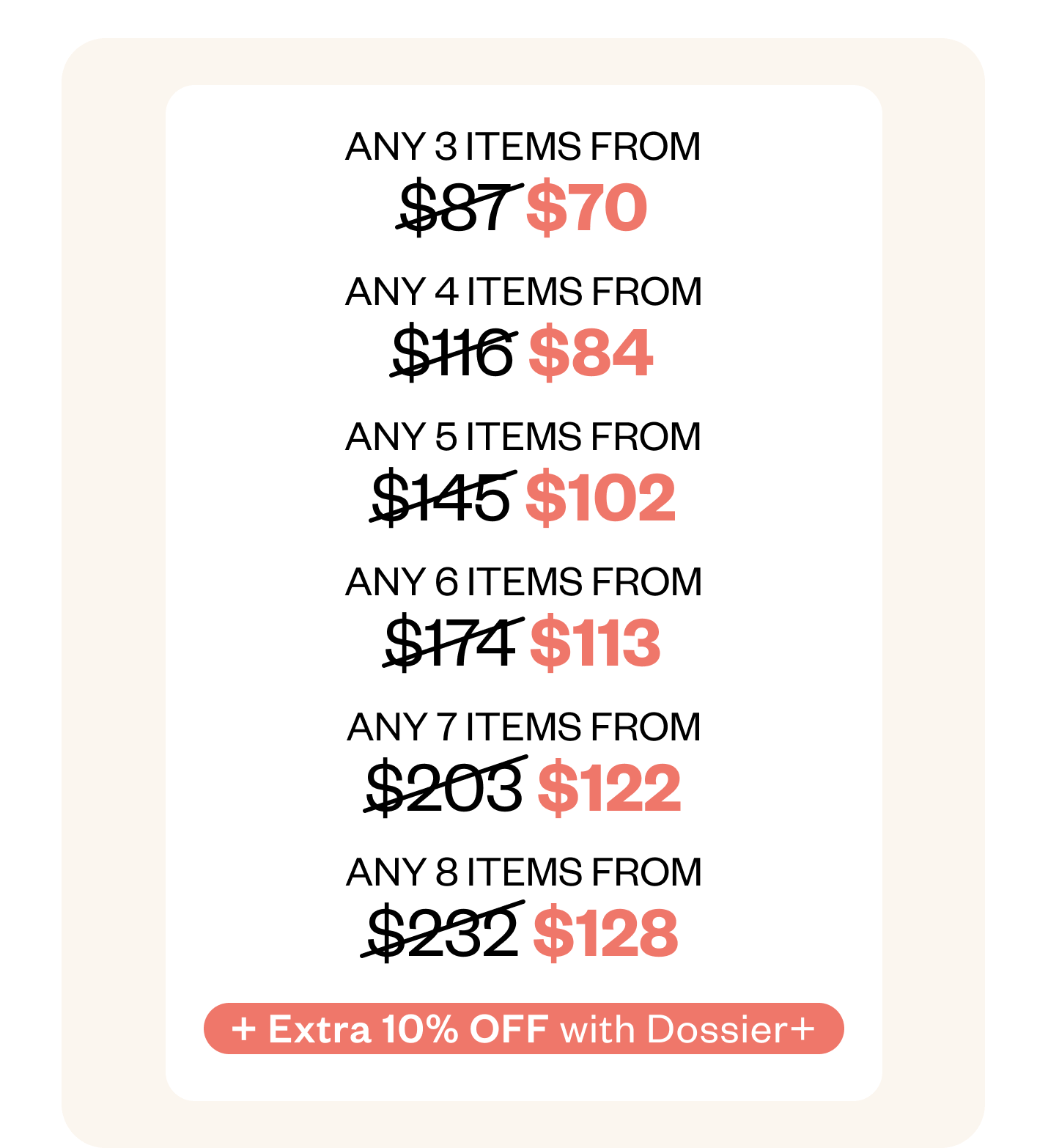 ANY 3 ITEMS FROM
$87 $70

ANY 4 ITEMS FROM
$116 $84

ANY 5 ITEMS FROM
$145 $102

ANY 6 ITEMS FROM
$174 $113

ANY 7 ITEMS FROM
$203 $122

ANY 8 ITEMS FROM
$232 $128

+ Extra 10% OFF with Dossier+