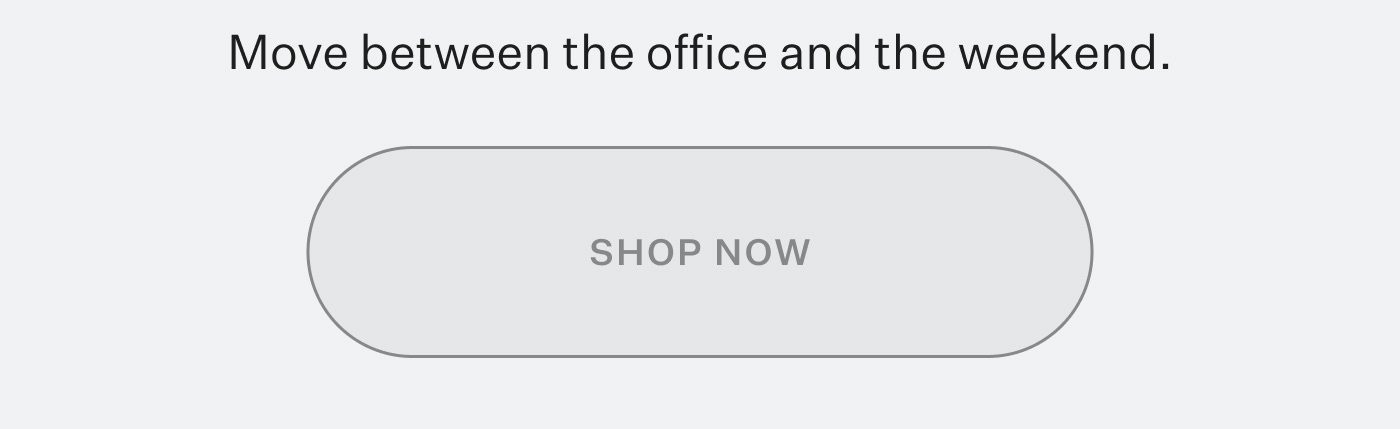 Move between the office and the weekend.

SHOP NOW