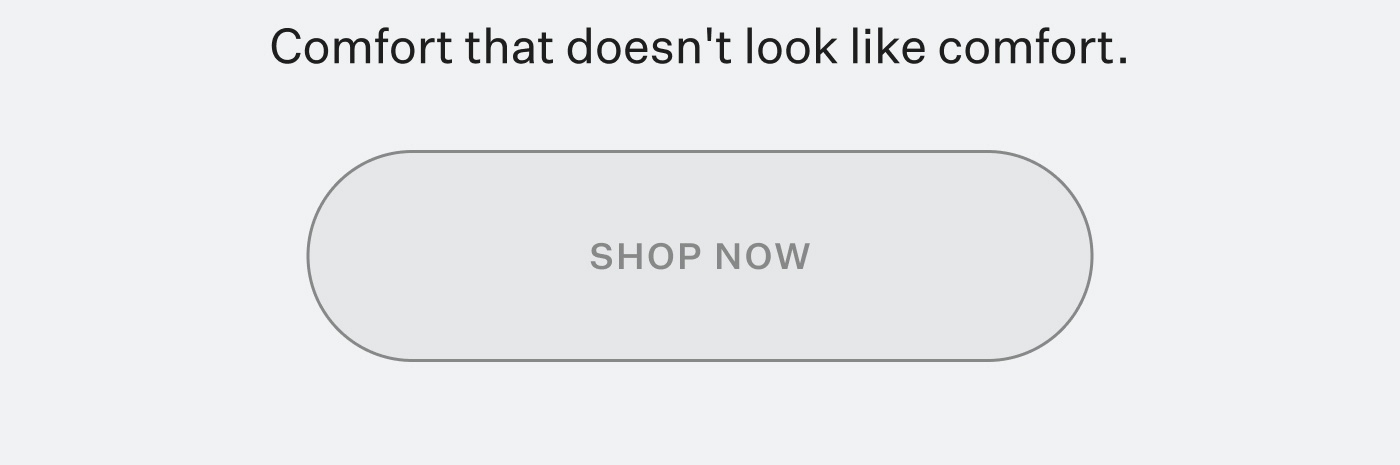 Comfort that doesn't look like comfort.

SHOP NOW