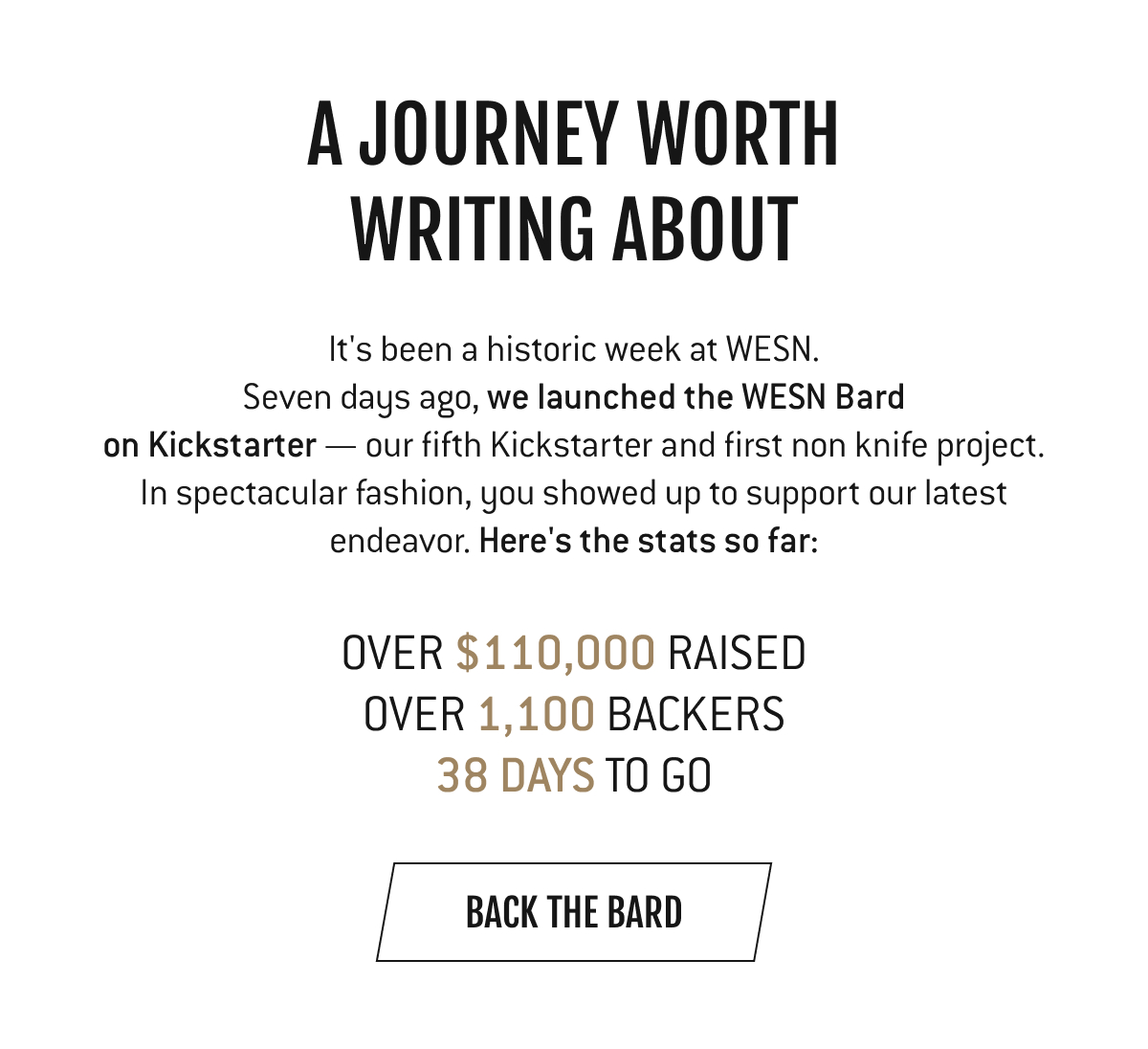 A JOURNEY WORTH
WRITING ABOUT

It's been a historic week at WESN. Seven days ago, we launched the WESN Bard on Kickstarter — our fifth Kickstarter and first non knife project. In spectacular fashion, you showed up to support our latest endeavor. Here's the stats so far:

OVER $110,000 RAISED
OVER 1,100 BACKERS
38 DAYS TO GO

BACK THE BARD