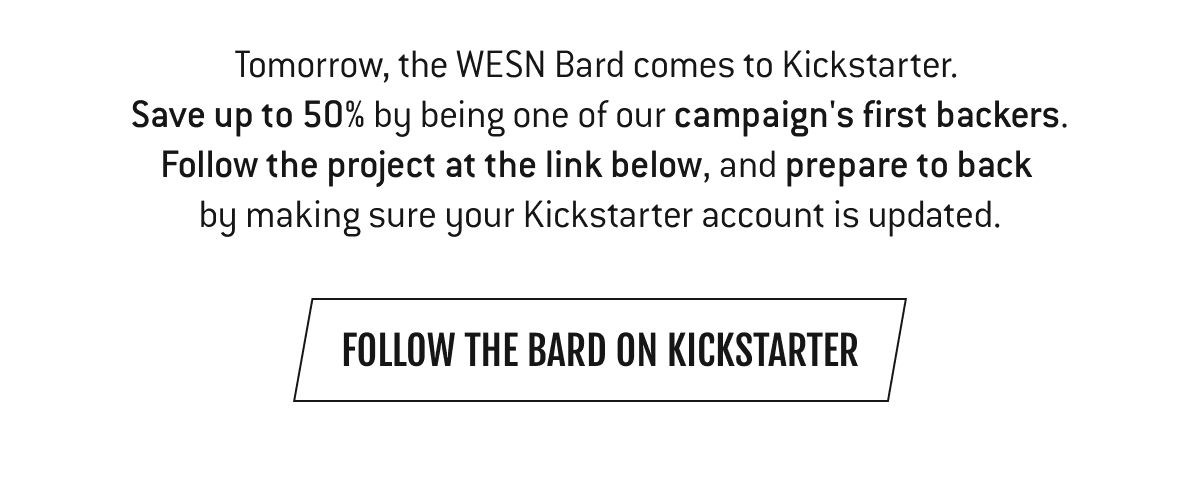 Tomorrow, the WESN Bard comes to Kickstarter. Save up to 50% by being one of our campaign's first backers. Follow the project at the link below, and prepare to back by making sure your Kickstarter account is updated.

FOLLOW THE BARD ON KICKSTARTER