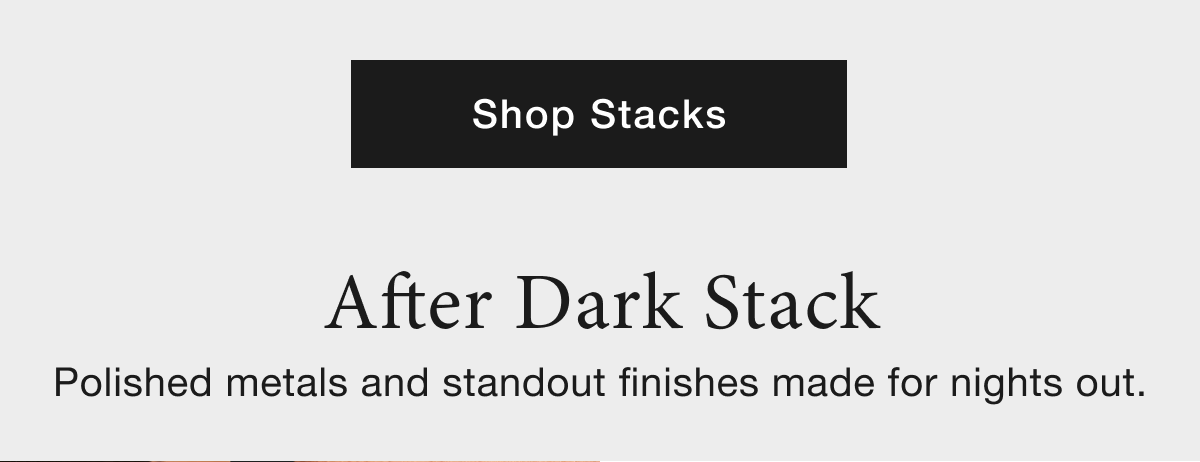 Shop Stacks

After Dark Stack

Polished metals and standout finishes made for nights out.