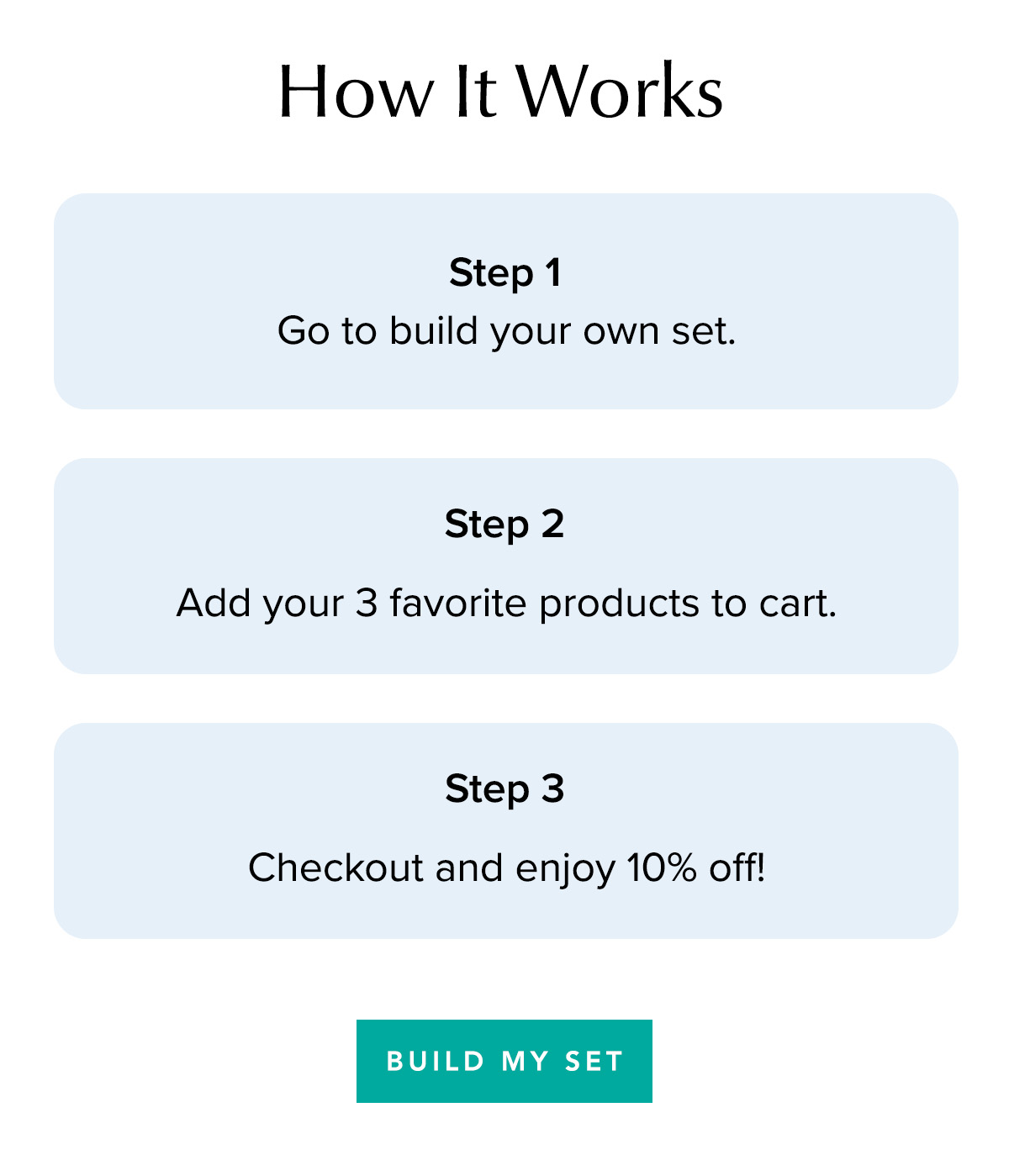 How It Works

Step 1
Go to build your own set.

Step 2
Add your 3 favorite products to cart.

Step 3
Checkout and enjoy 10% off!

BUILD MY SET